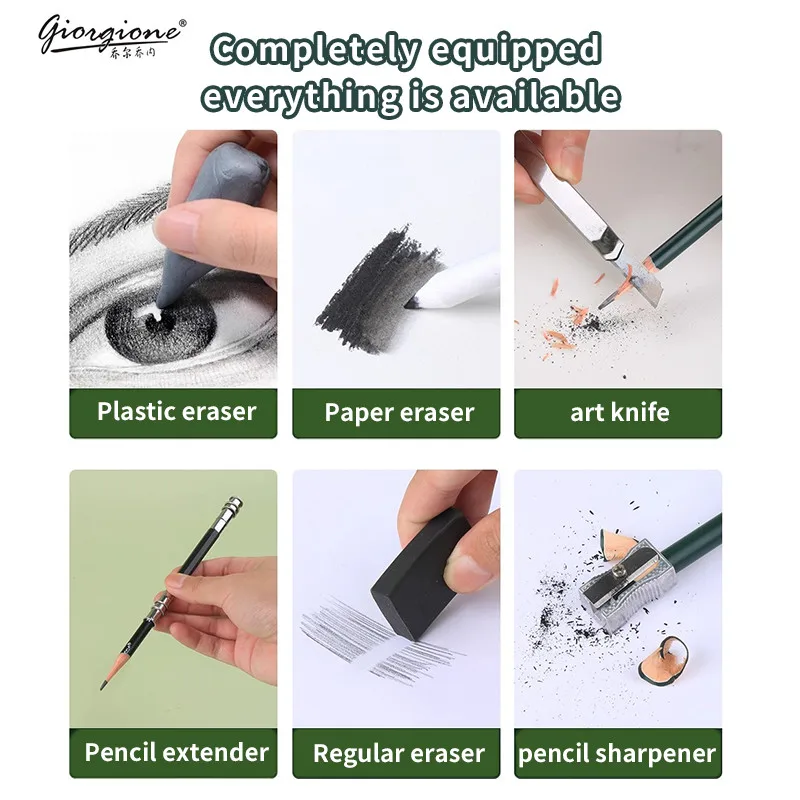 Giorgione®
乔尔乔内

Completely equipped everything is available

Plastic eraser

Paper eraser

art knife

Pencil extender

Regular eraser

pencil sharpener