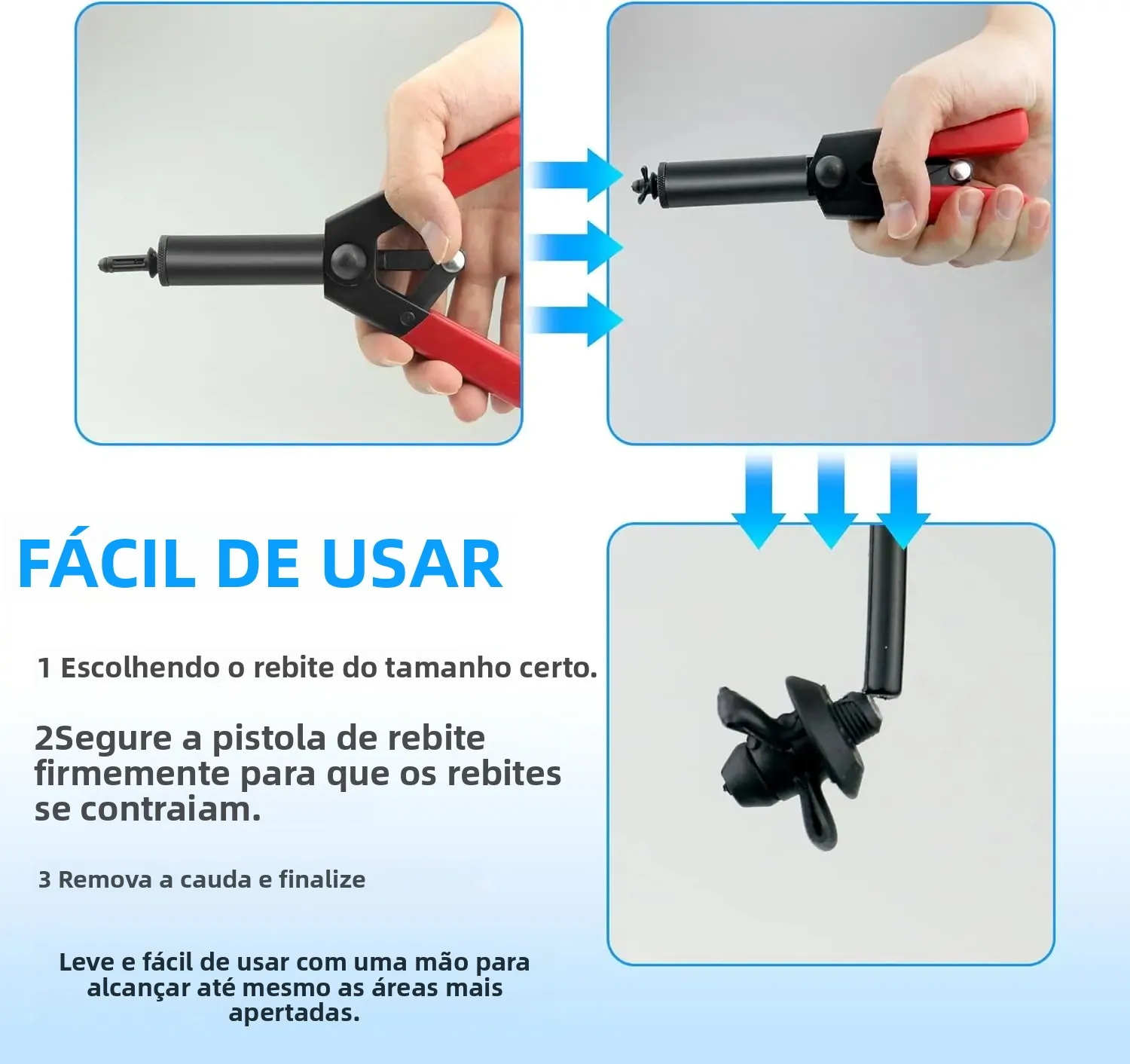 FÁCIL DE USAR

1 Escolhendo o rebite do tamanho certo.

2Segure a pistola de rebite firmemente para que os rebites se contraiam.

3 Remova a cauda e finalize

Leve e fácil de usar com uma mão para alcançar até mesmo as áreas mais apertadas.