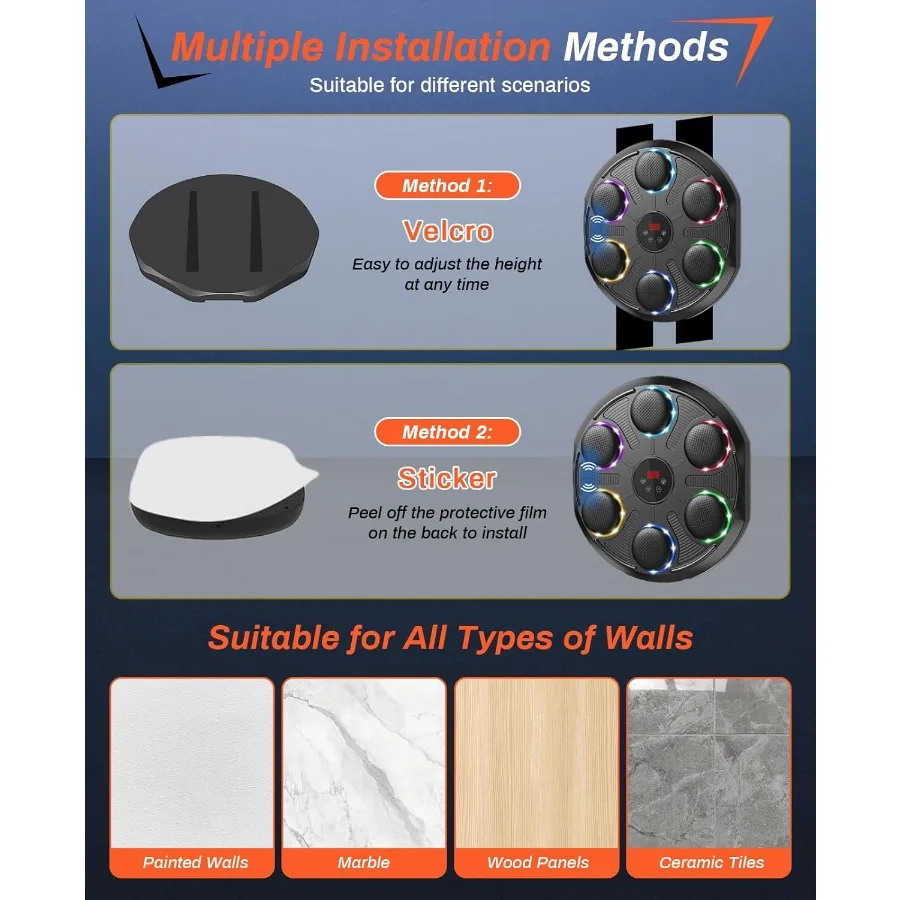 Multiple Installation Methods
Suitable for different scenarios

Method 1:
Velcro
Easy to adjust the height at any time

Method 2:
Sticker
Peel off the protective film on the back to install

Suitable for All Types of Walls

Painted Walls
Marble
Wood Panels
Ceramic Tiles