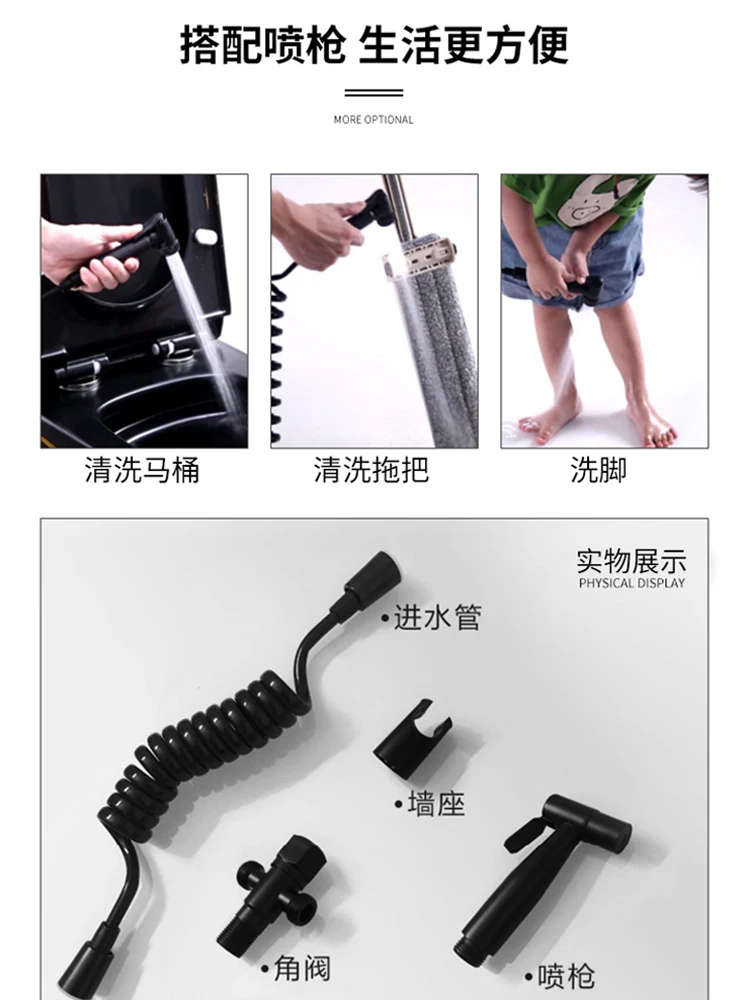 搭配喷枪 生活更方便

MORE OPTIONAL

清洗马桶

清洗拖把

洗脚

实物展示
PHYSICAL DISPLAY

•进水管

•墙座

•角阀

•喷枪