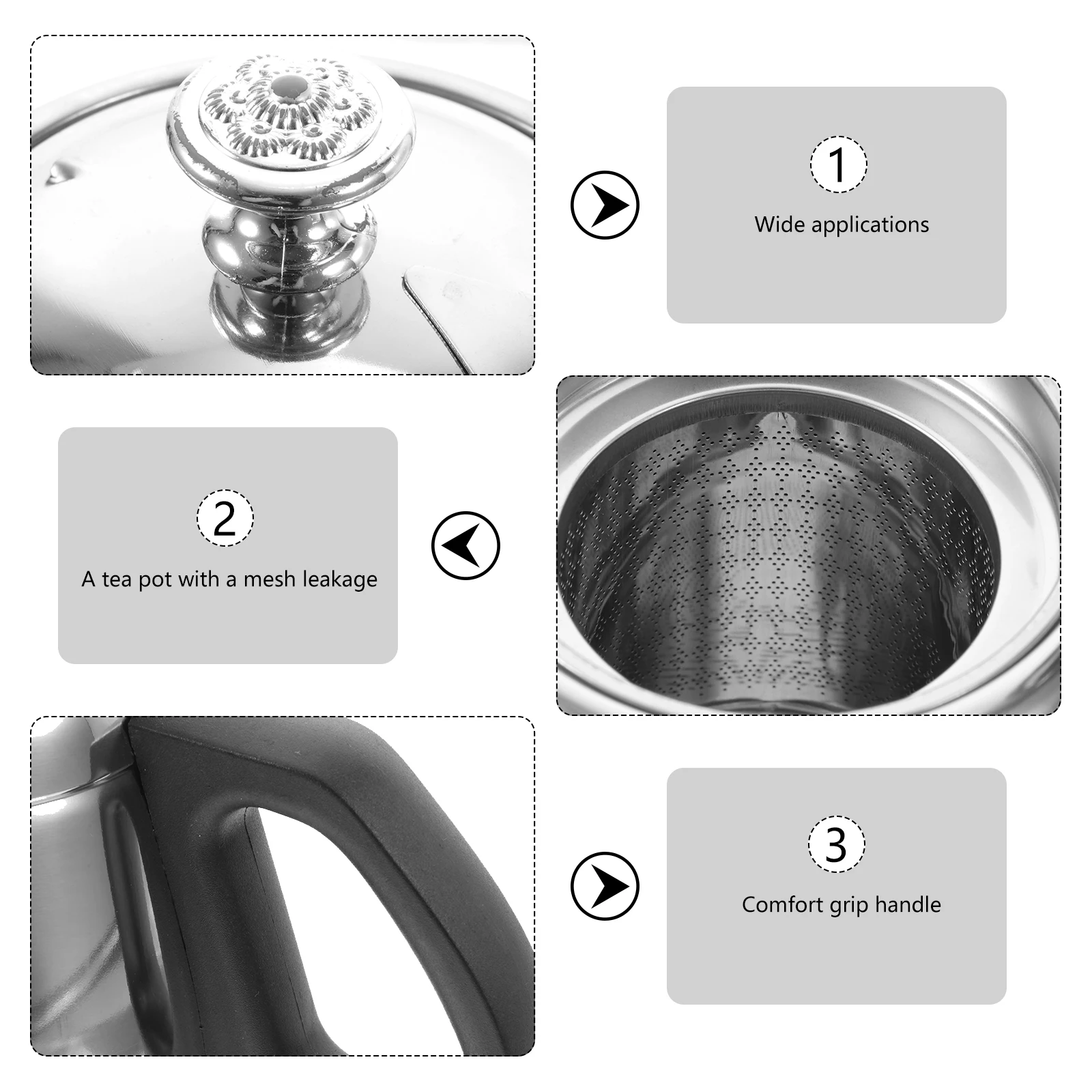 1
Wide applications

2
A tea pot with a mesh leakage

3
Comfort grip handle