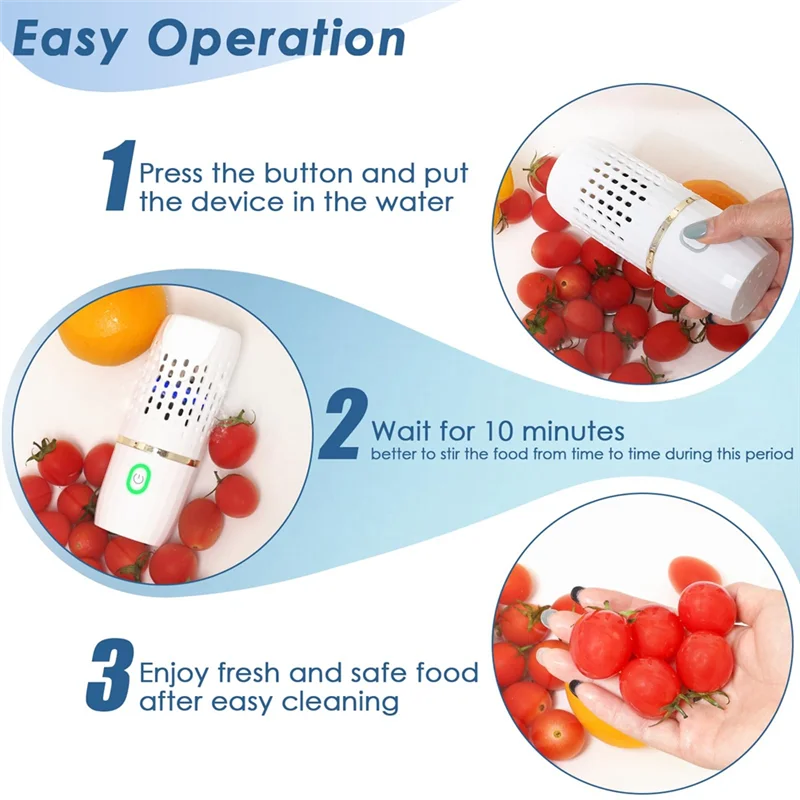 Easy Operation

1 Press the button and put the device in the water

2 Wait for 10 minutes
better to stir the food from time to time during this period

3 Enjoy fresh and safe food after easy cleaning