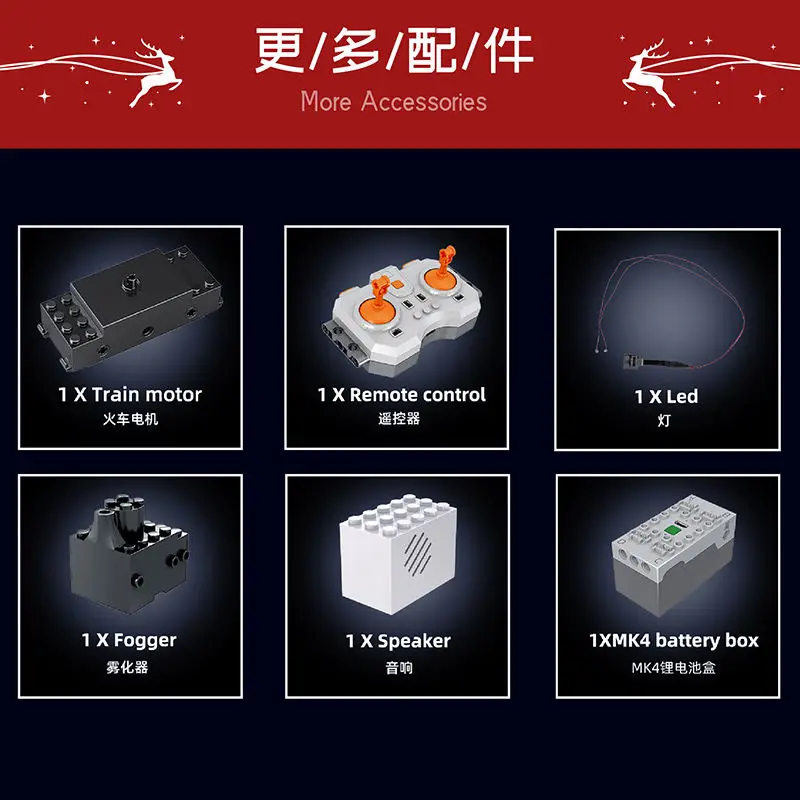 更/多/配/件
More Accessories

1 X Train motor
火车电机

1 X Remote control
遥控器

1 X Led
灯

1 X Fogger
雾化器

1 X Speaker
音响

1XMK4 battery box
MK4锂电池盒