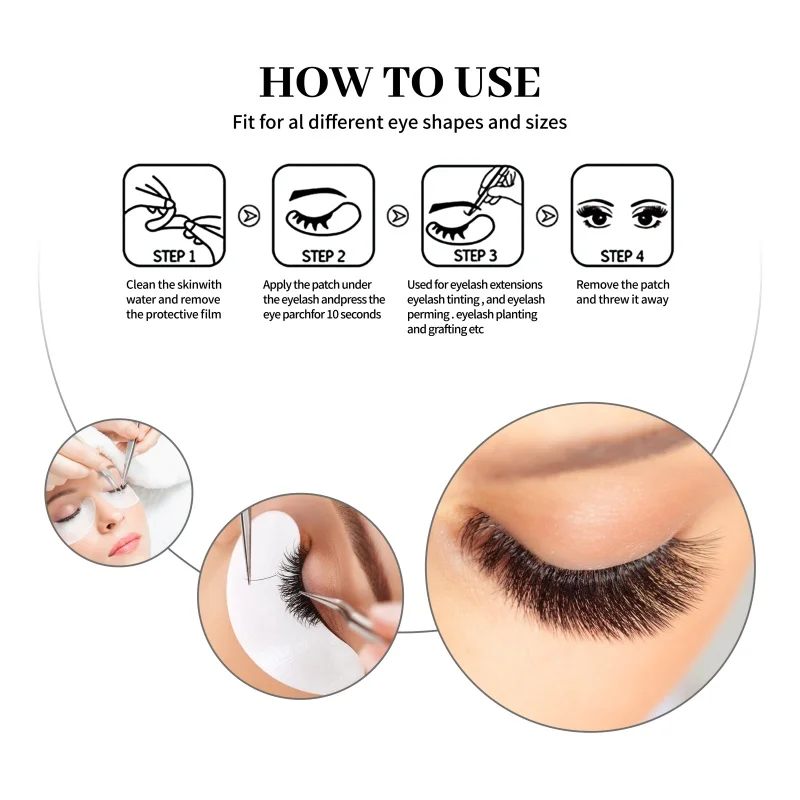 HOW TO USE

Fit for al different eye shapes and sizes

STEP 1

Clean the skinwith water and remove the protective film

STEP 2

Apply the patch under the eyelash andpress the eye parchfor 10 seconds

STEP 3

Used for eyelash extensions eyelash tinting , and eyelash perming . eyelash planting and grafting etc

STEP 4

Remove the patch and threw it away