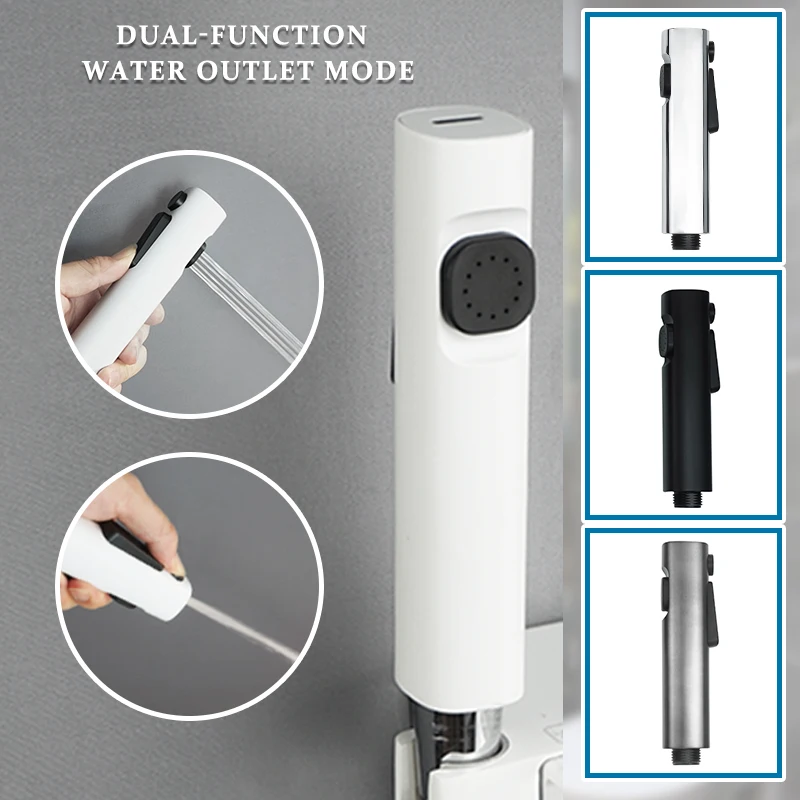 DUAL-FUNCTION
WATER OUTLET MODE