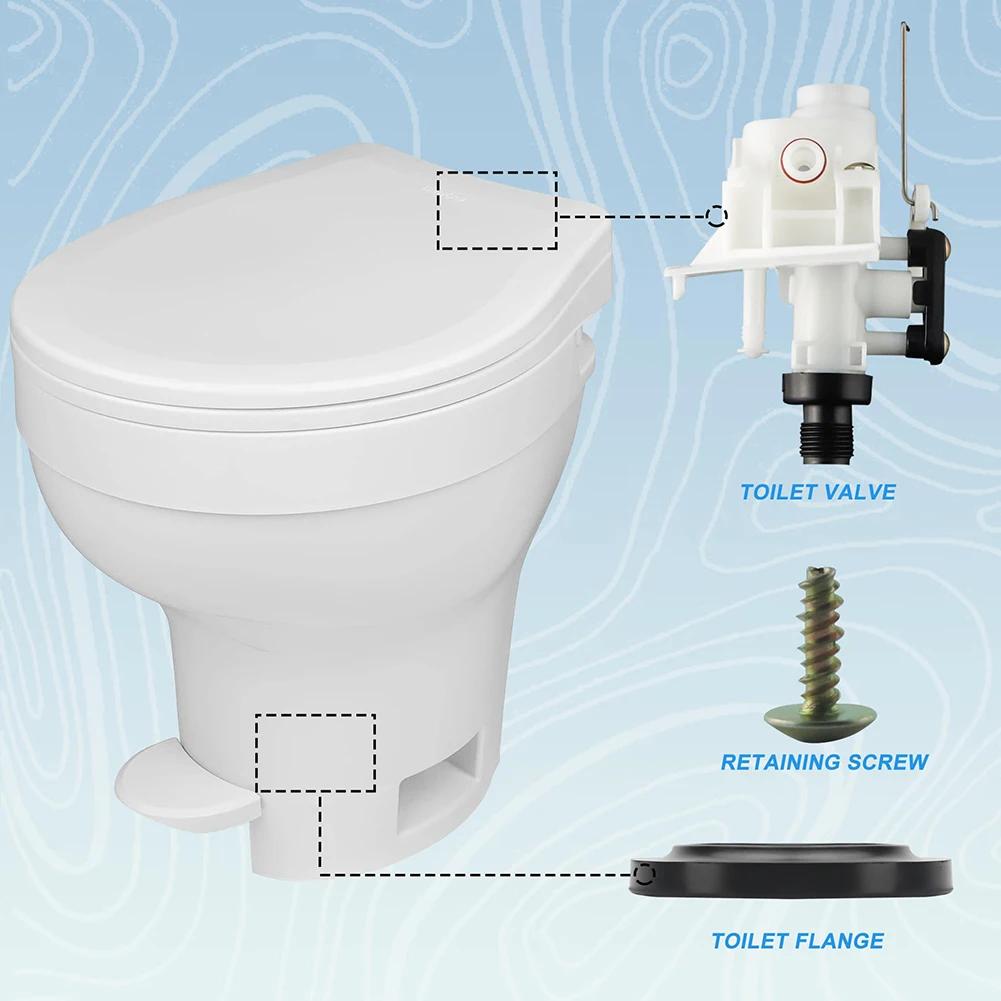 TOILET VALVE

RETAINING SCREW

TOILET FLANGE