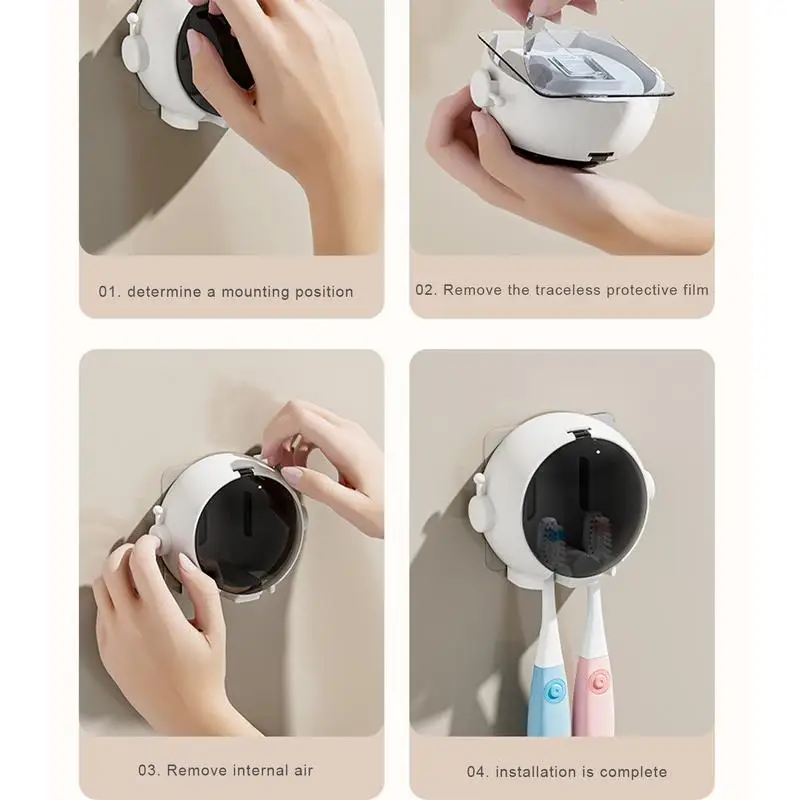 01. determine a mounting position

02. Remove the traceless protective film

03. Remove internal air

04. installation is complete