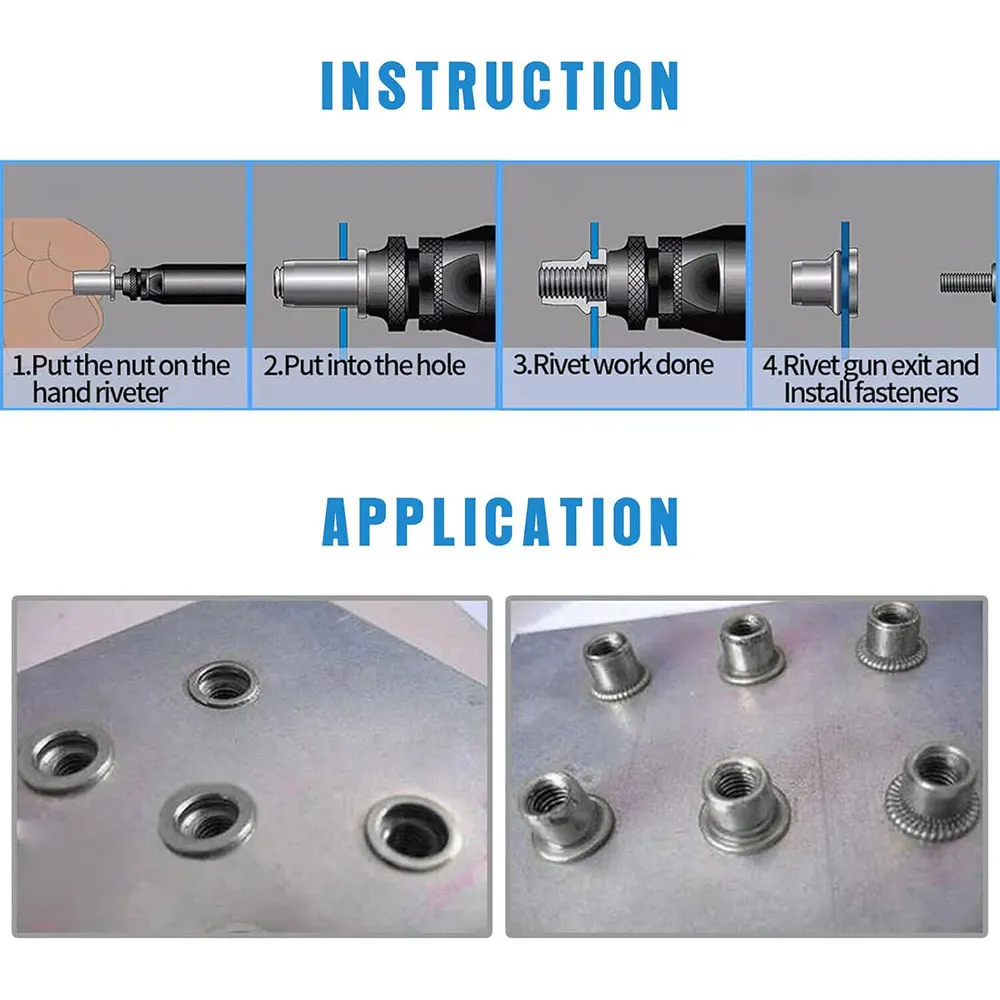 INSTRUCTION

1.Put the nut on the hand riveter

2.Put into the hole

3.Rivet work done

4.Rivet gun exit and Install fasteners

APPLICATION