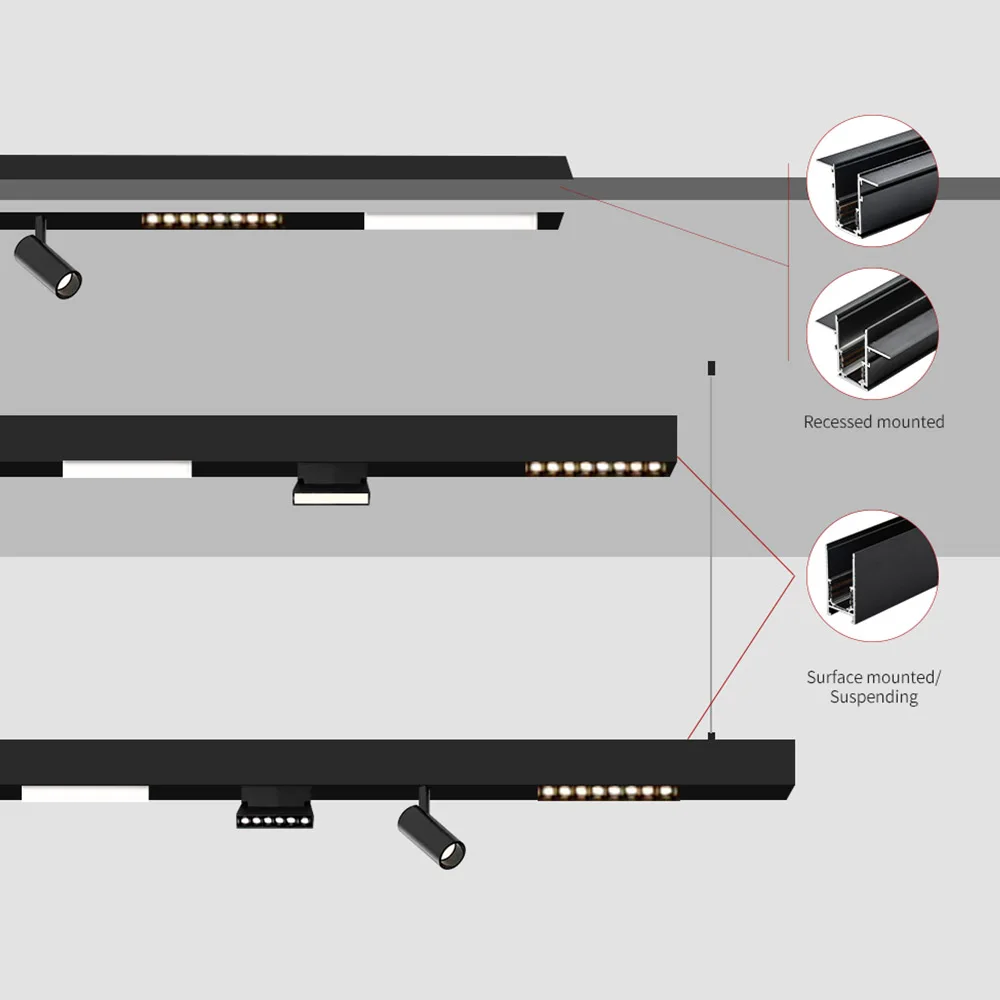 Recessed mounted

Surface mounted/
Suspending