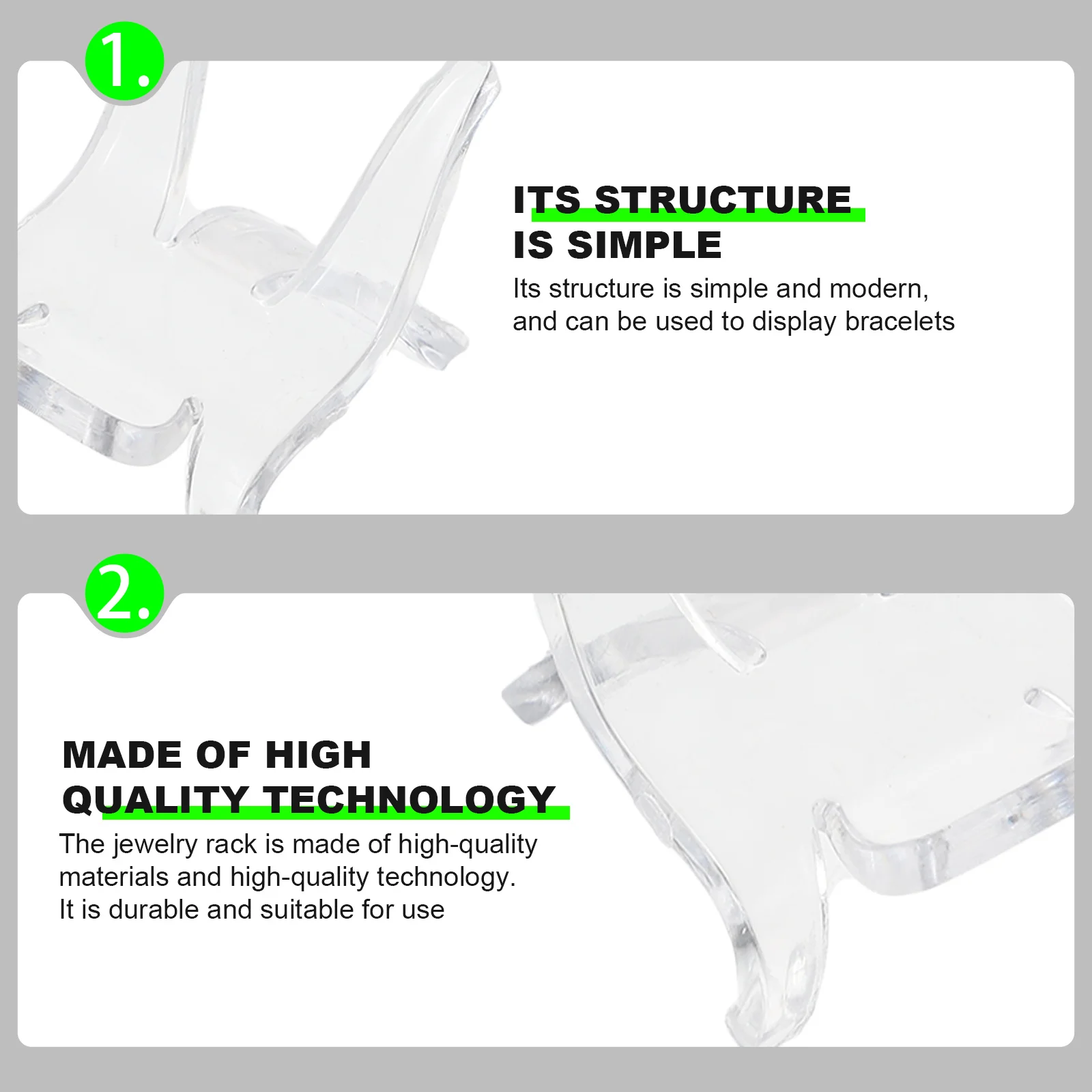 1.

ITS STRUCTURE IS SIMPLE

Its structure is simple and modern, and can be used to display bracelets

2.

MADE OF HIGH QUALITY TECHNOLOGY

The jewelry rack is made of high-quality materials and high-quality technology. It is durable and suitable for use