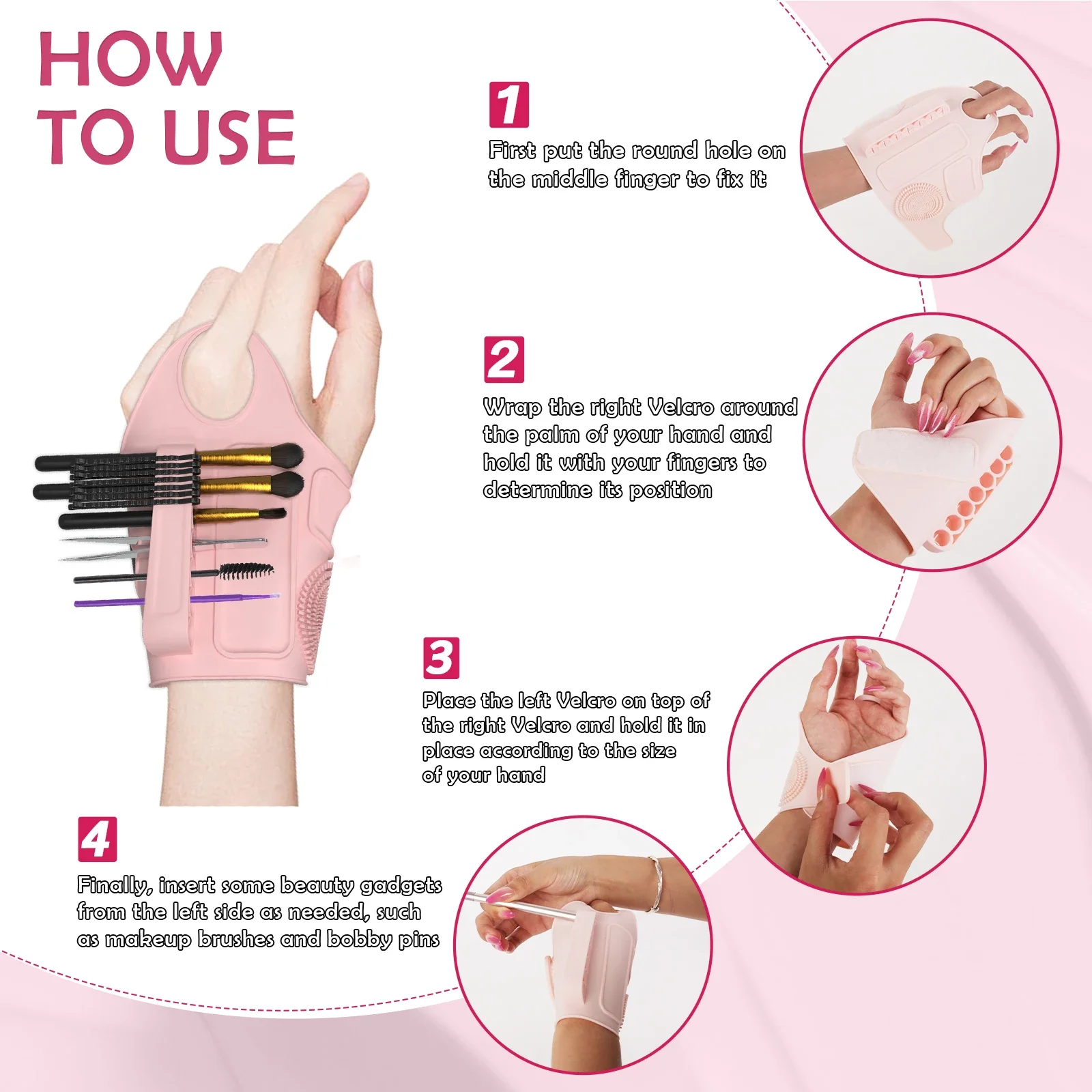 HOW
TO USE

1
First put the round hole on the middle finger to fix it

2
Wrap the right Velcro around the palm of your hand and hold it with your fingers to determine its position

3
Place the left Velcro on top of the right Velcro and hold it in place according to the size of your hand

4
Finally, insert some beauty gadgets from the left side as needed, such as makeup brushes and bobby pins