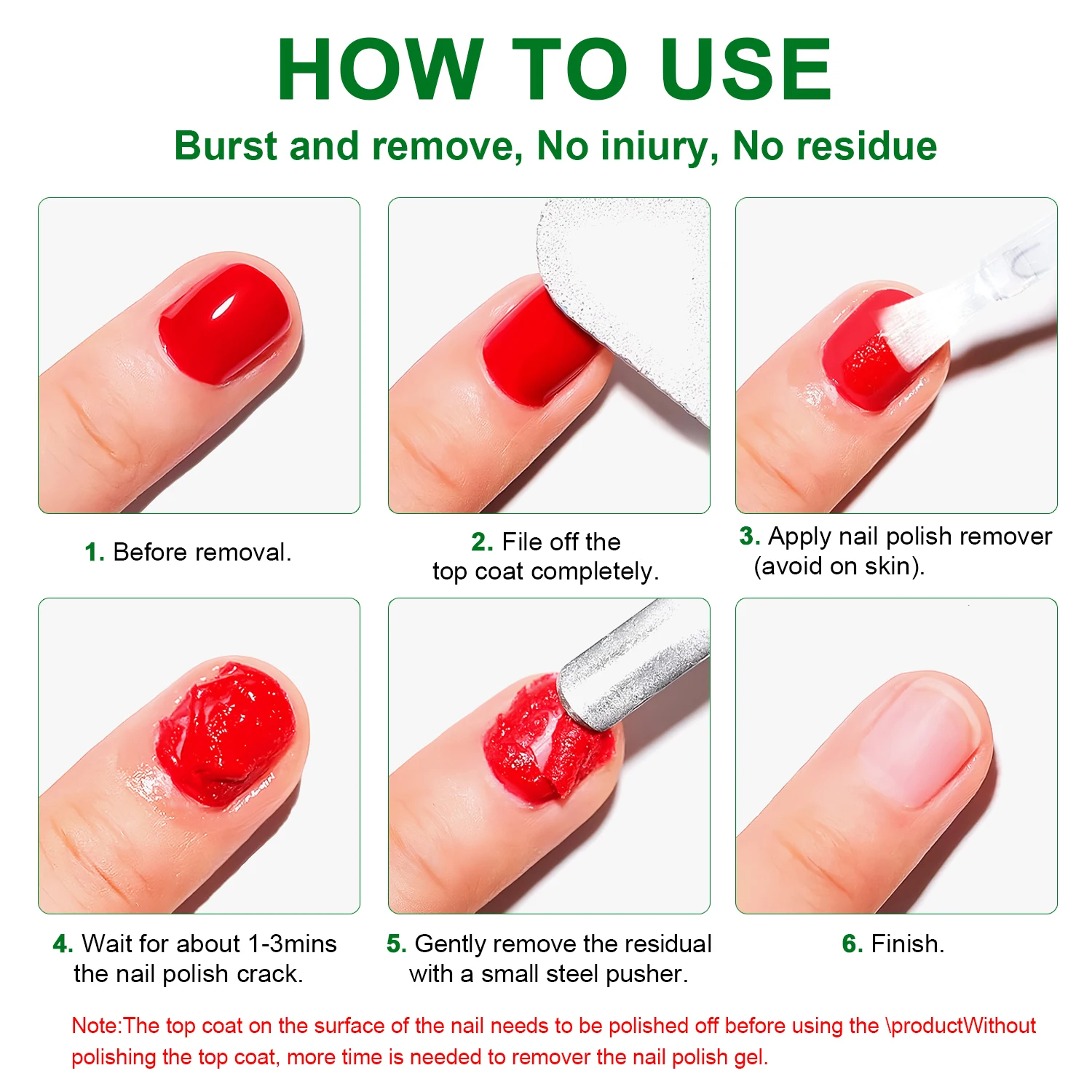 HOW TO USE

Burst and remove, No iniury, No residue

1. Before removal.

2. File off the top coat completely.

3. Apply nail polish remover (avoid on skin).

4. Wait for about 1-3mins the nail polish crack.

5. Gently remove the residual with a small steel pusher.

6. Finish.

Note:The top coat on the surface of the nail needs to be polished off before using the \productWithout polishing the top coat, more time is needed to remover the nail polish gel.