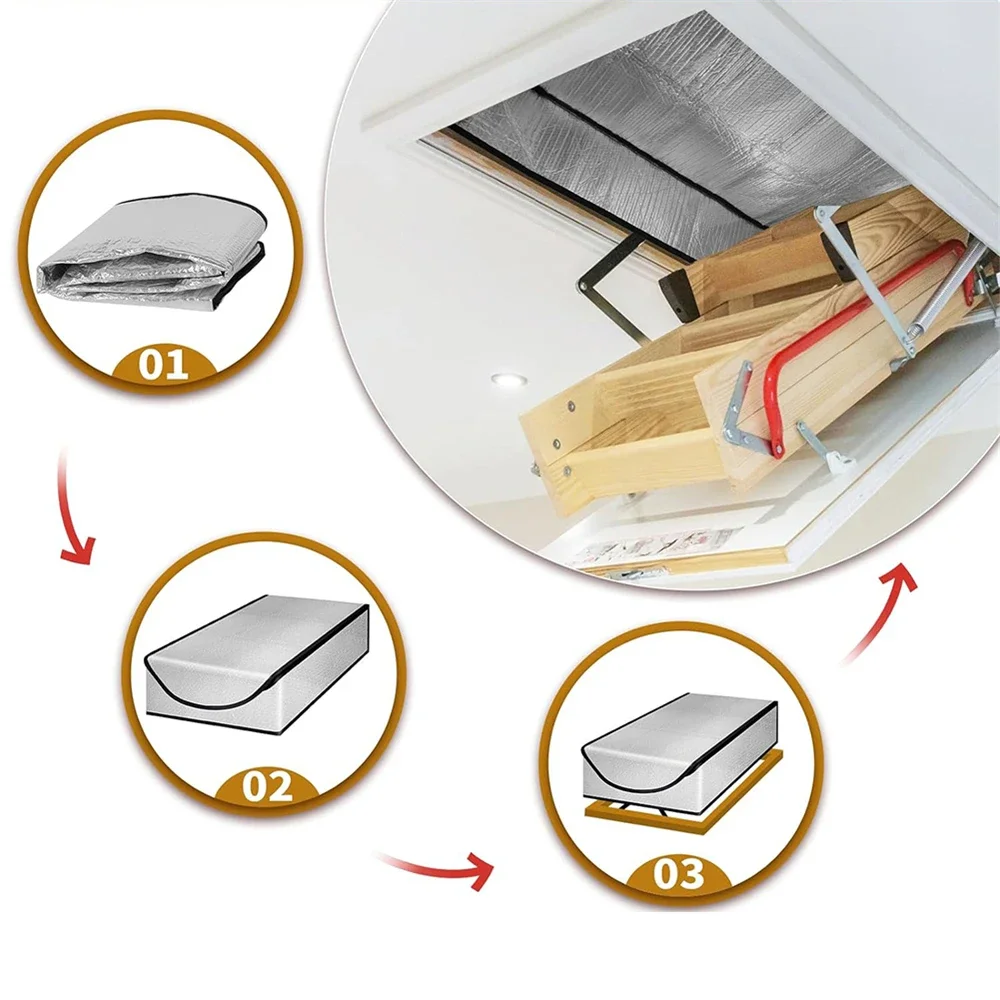 01

02

03