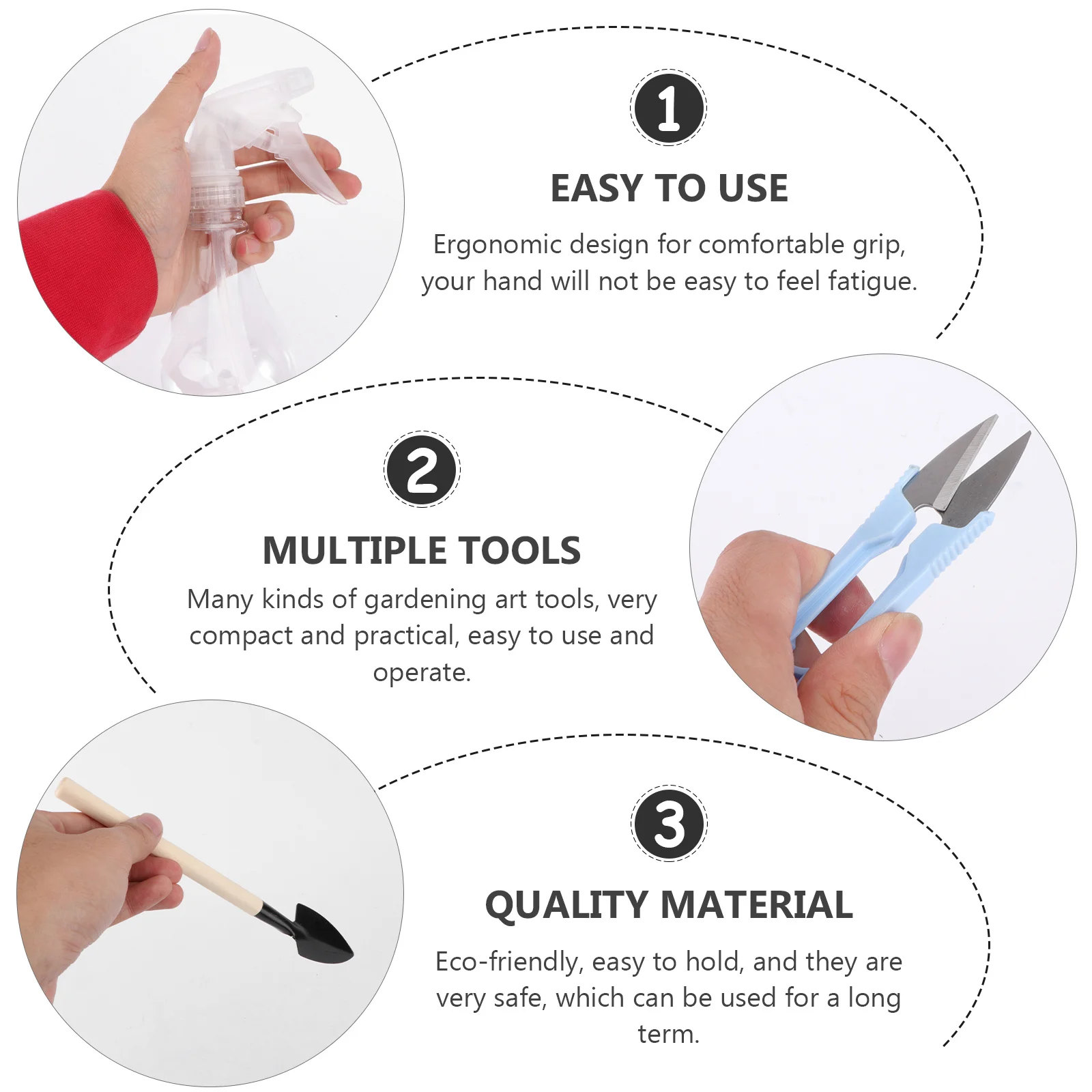 1

EASY TO USE

Ergonomic design for comfortable grip, your hand will not be easy to feel fatigue.

2

MULTIPLE TOOLS

Many kinds of gardening art tools, very compact and practical, easy to use and operate.

3

QUALITY MATERIAL

Eco-friendly, easy to hold, and they are very safe, which can be used for a long term.