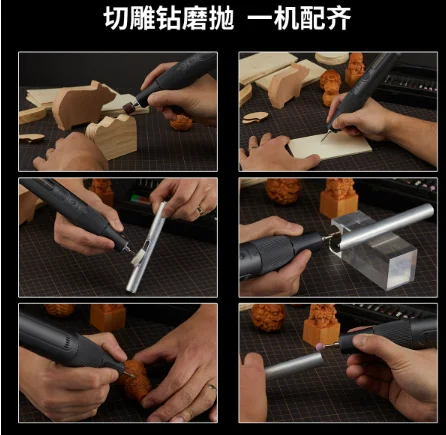 切雕钻磨抛 一机配齐