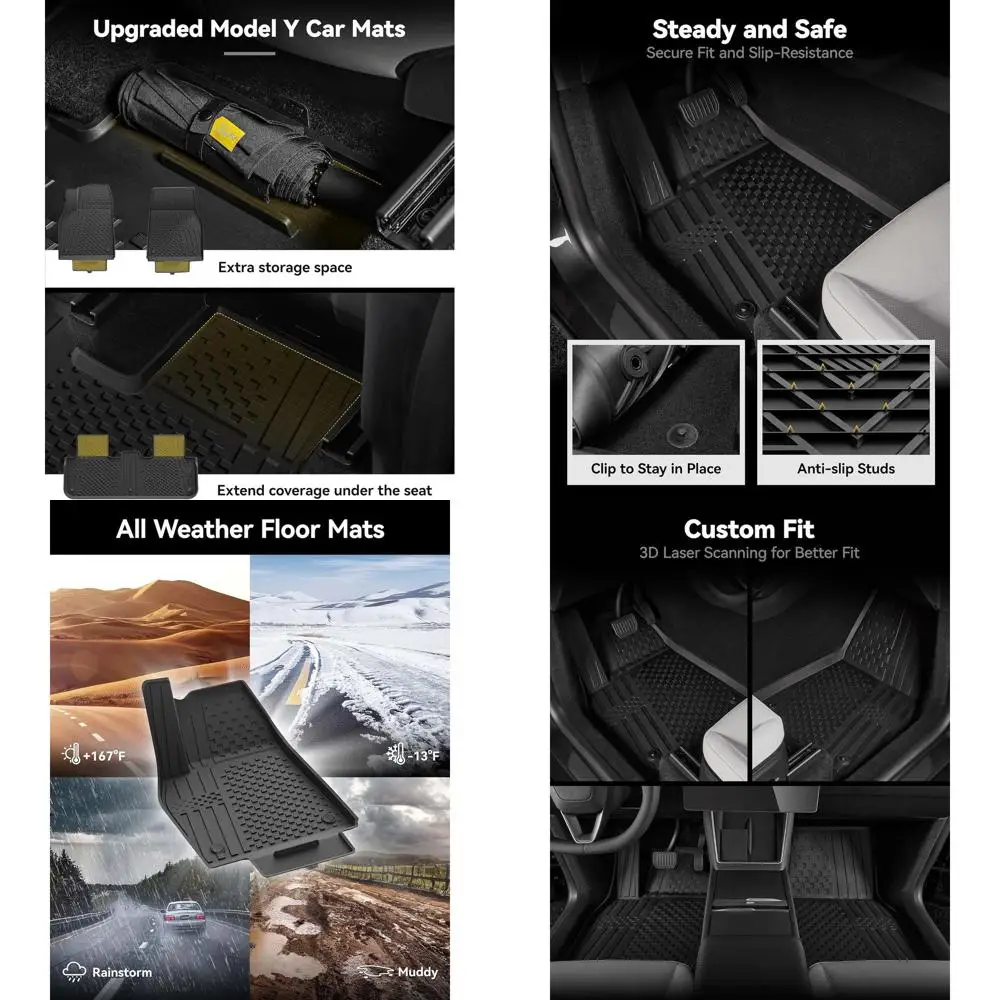 Upgraded Model Y Car Mats

Extra storage space

Extend coverage under the seat

All Weather Floor Mats

+167°F

-13°F

Rainstorm

Muddy

Steady and Safe

Secure Fit and Slip-Resistance

Clip to Stay in Place

Anti-slip Studs

Custom Fit

3D Laser Scanning for Better Fit