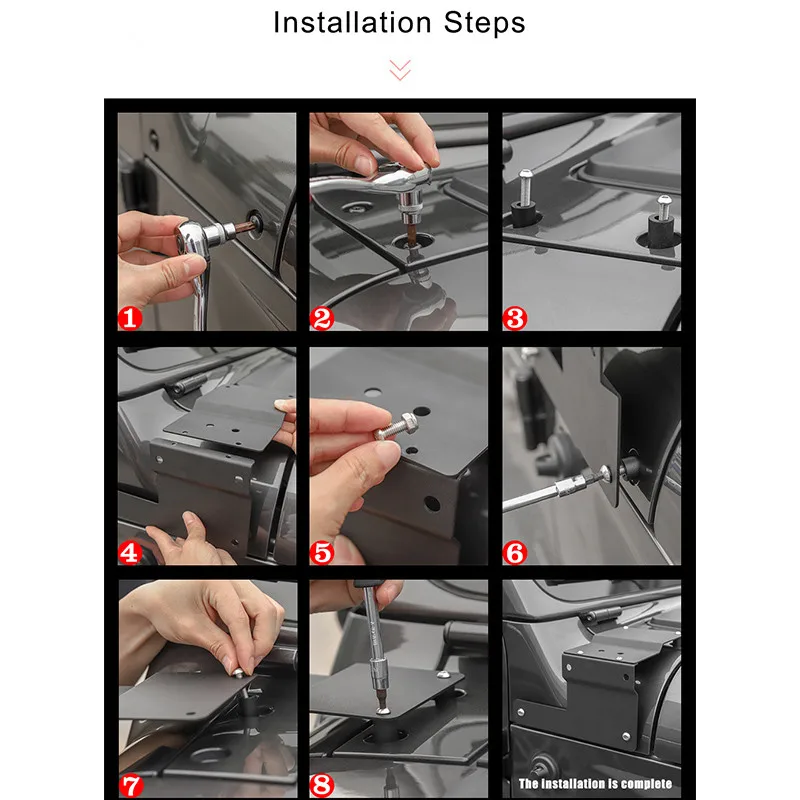 Installation Steps

1

2

3

4

5

6

7

8

The installation is complete