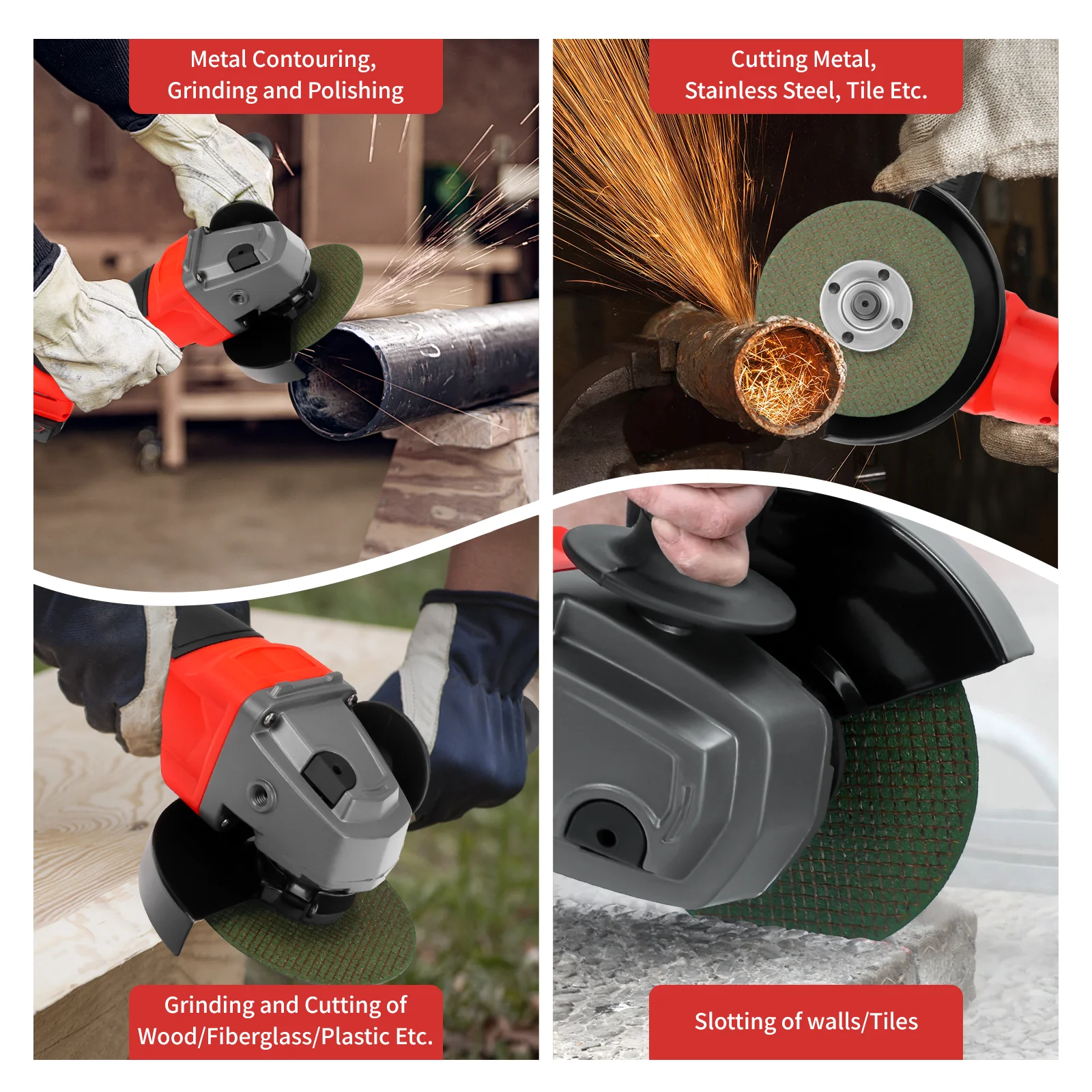 Metal Contouring, Grinding and Polishing

Cutting Metal, Stainless Steel, Tile Etc.

Grinding and Cutting of Wood/Fiberglass/Plastic Etc.

Slotting of walls/Tiles