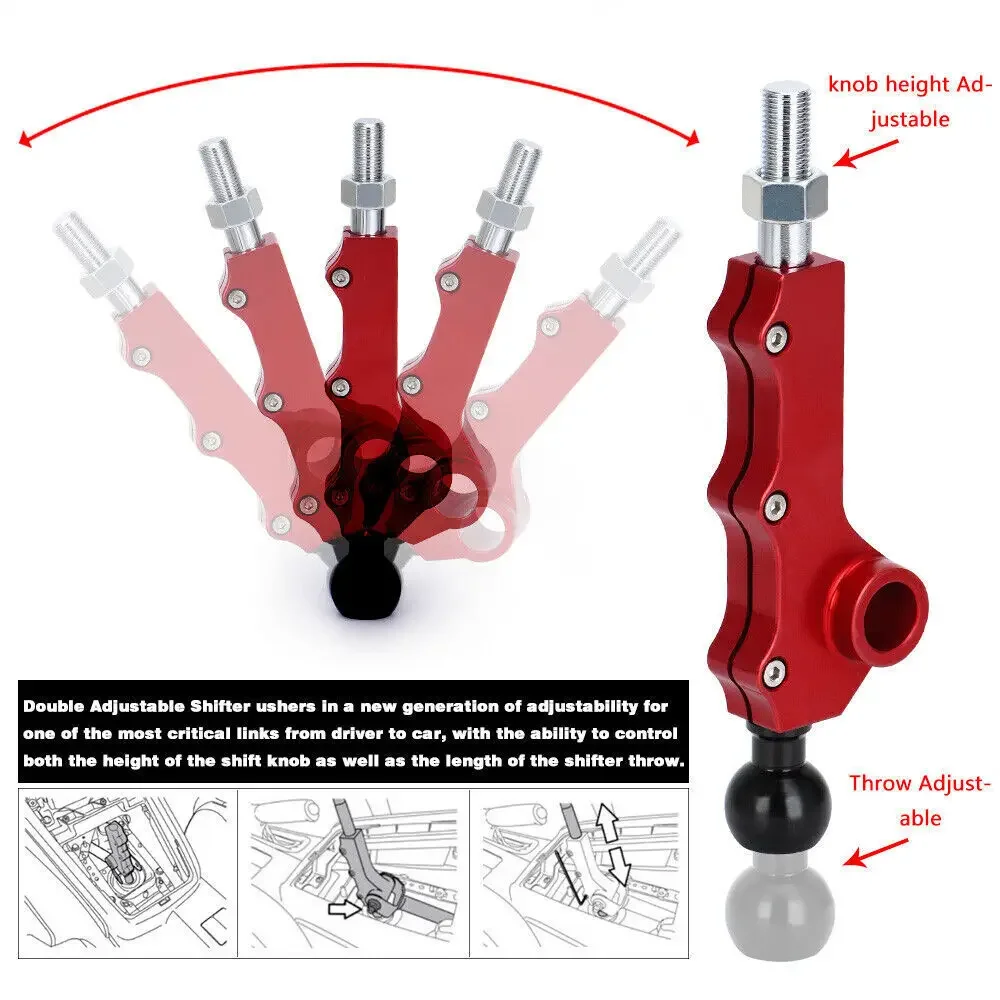 knob height Adjustable

Double Adjustable Shifter ushers in a new generation of adjustability for one of the most critical links from driver to car, with the ability to control both the height of the shift knob as well as the length of the shifter throw.

Throw Adjustable