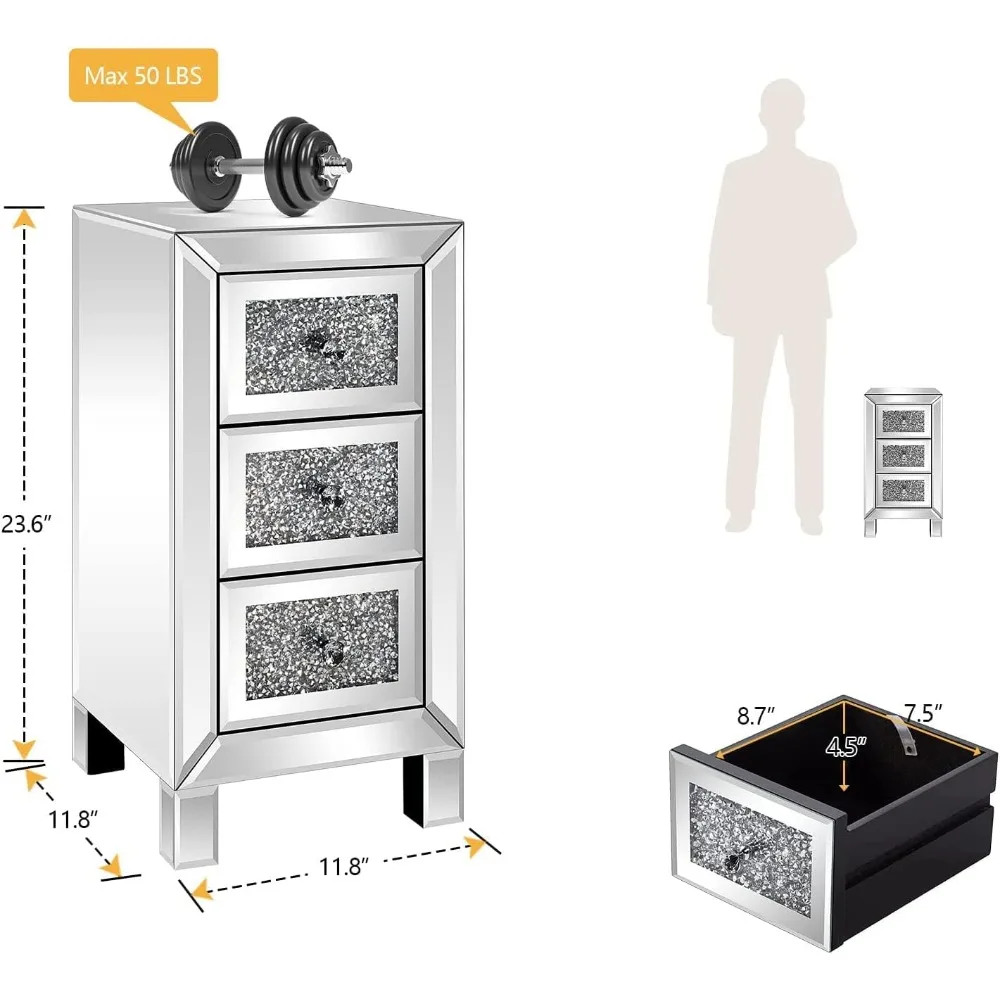 Max 50 LBS

23.6″

11.8″

11.8″

8.7″

7.5″

4.5″