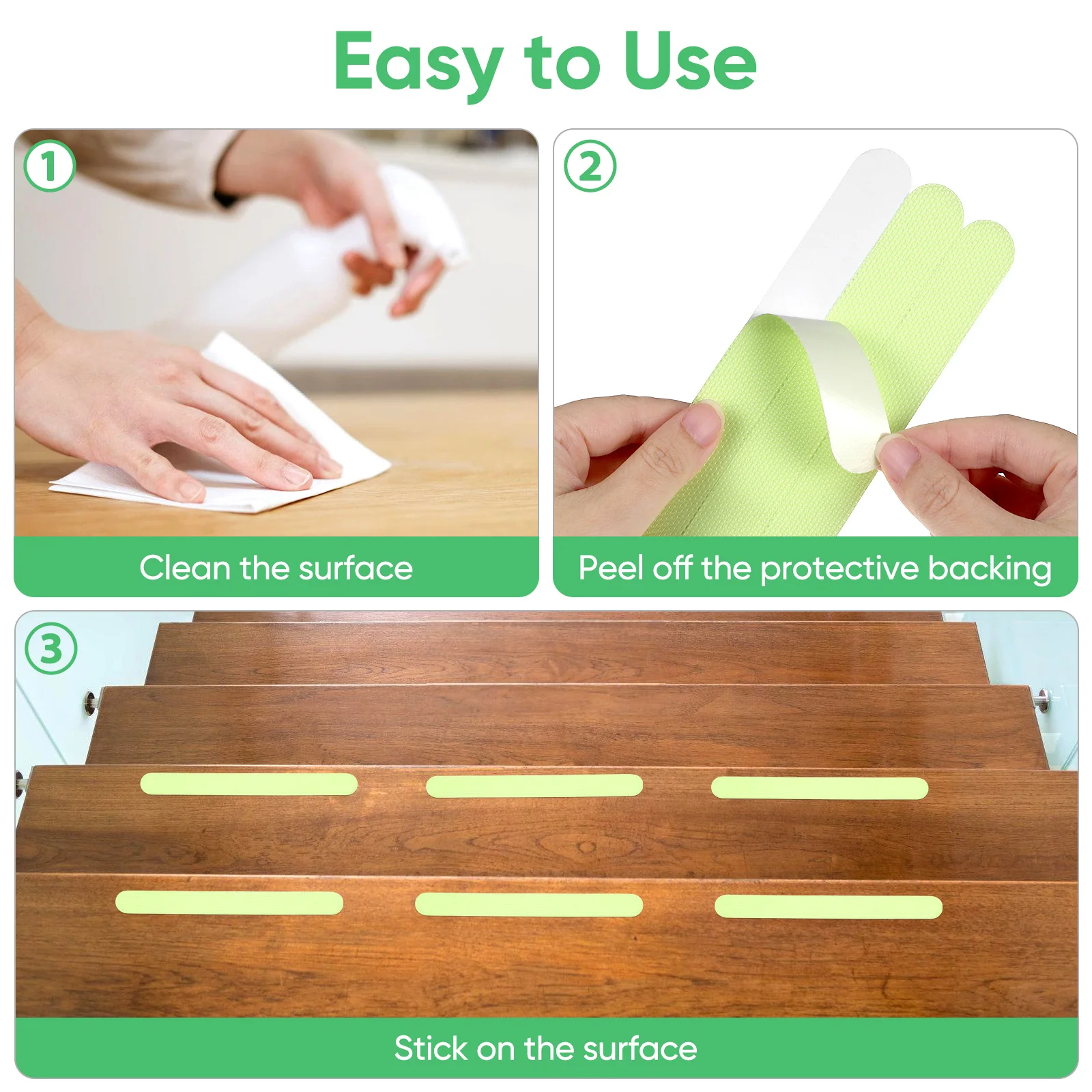 Easy to Use

1

Clean the surface

2

Peel off the protective backing

3

Stick on the surface