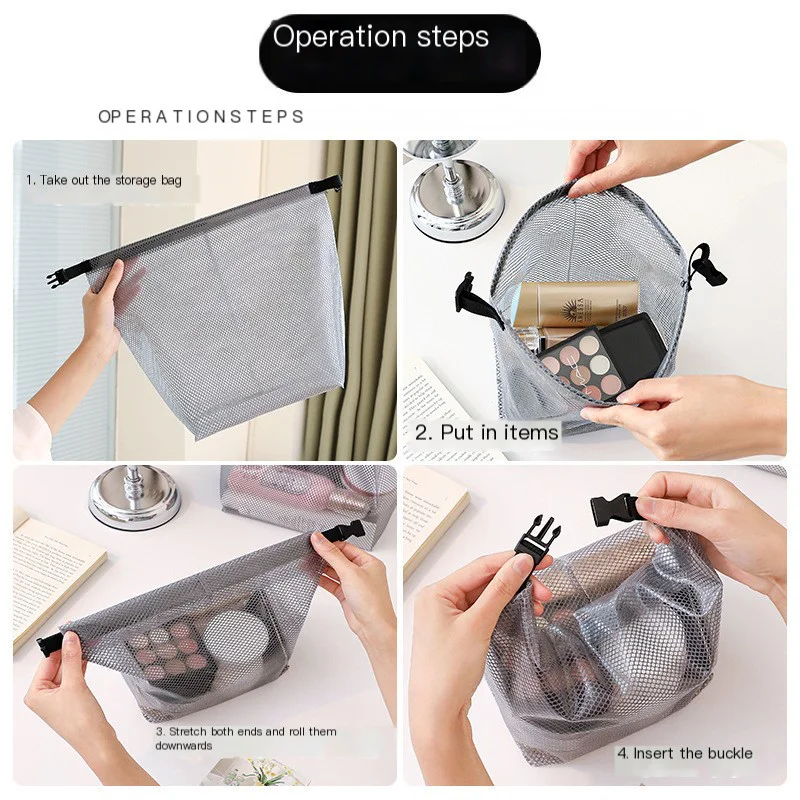 Operation steps

OPERATIONSTEPS

1. Take out the storage bag

2. Put in items

3. Stretch both ends and roll them downwards

4. Insert the buckle