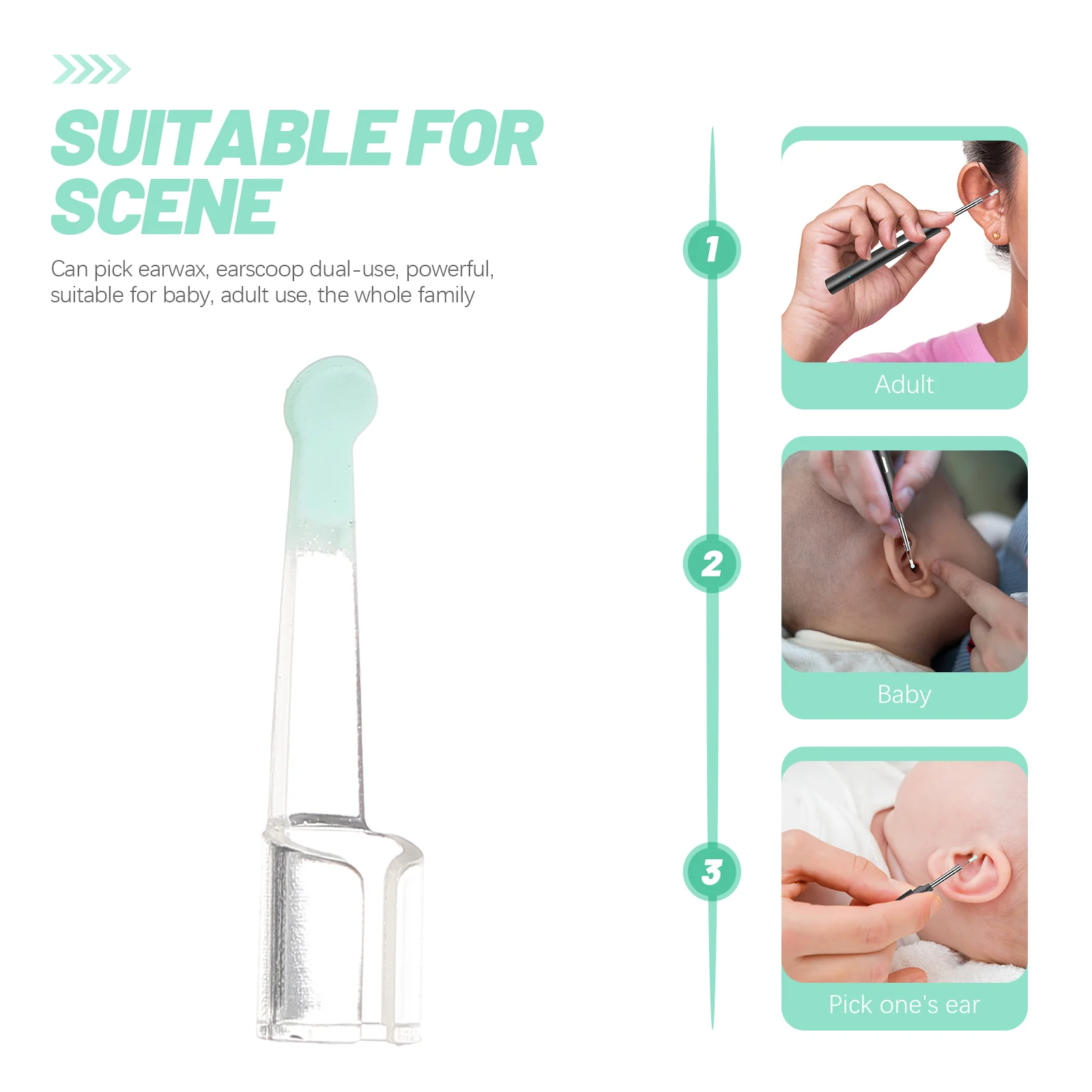 SUITABLE FOR SCENE

Can pick earwax, earscoop dual-use, powerful, suitable for baby, adult use, the whole family

1

Adult

2

Baby

3

Pick one's ear