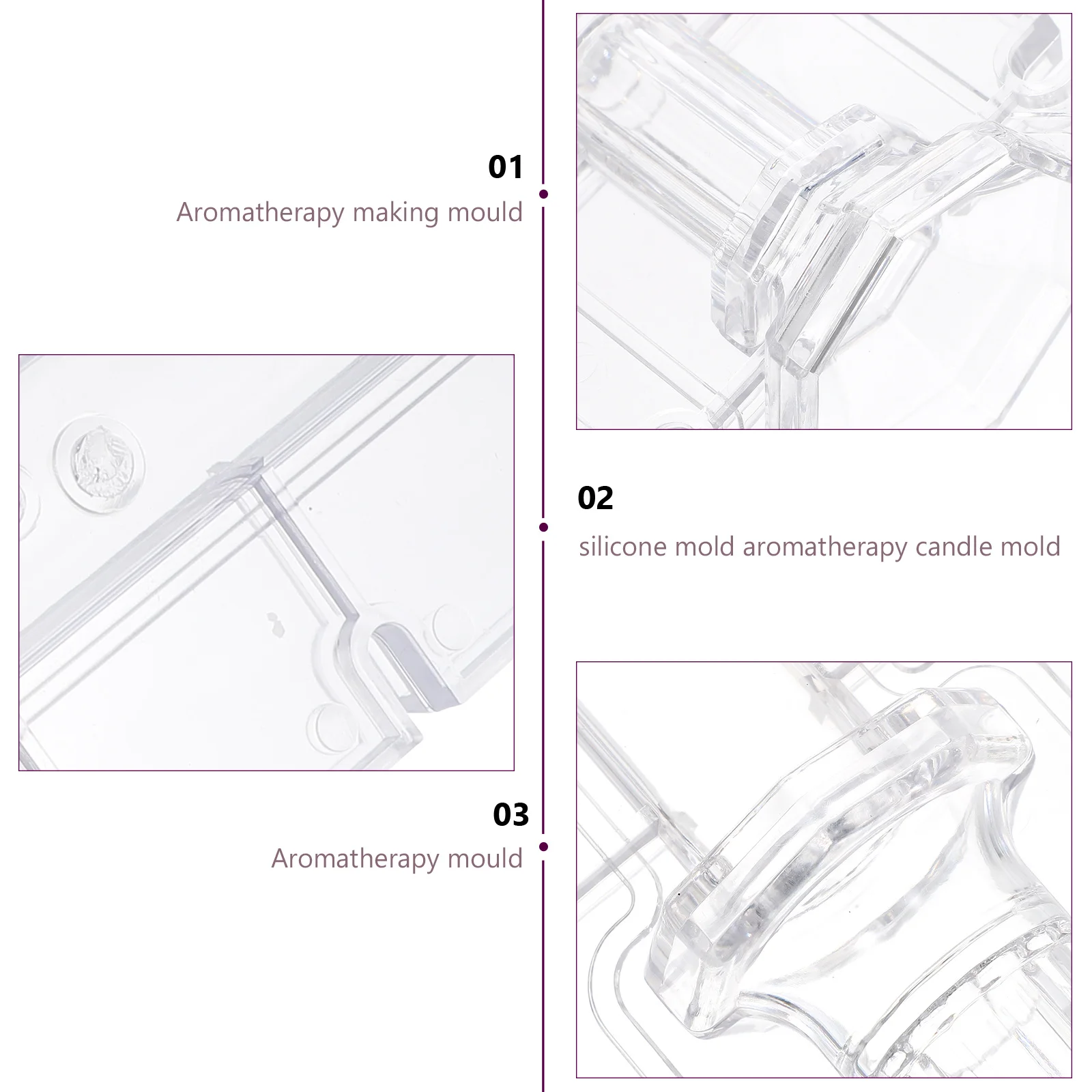 01
Aromatherapy making mould

02
silicone mold aromatherapy candle mold

03
Aromatherapy mould