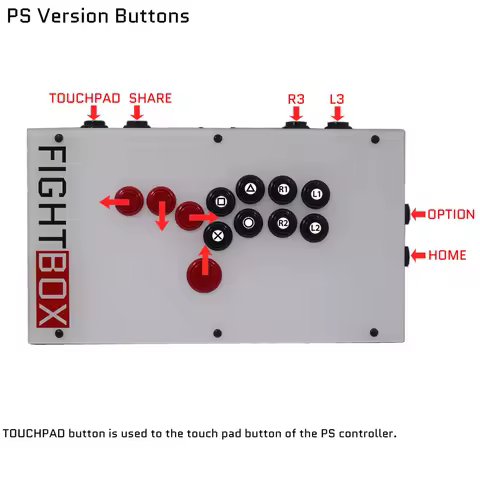 PS Version Buttons

TOUCHPAD SHARE R3 L3

FIGHTBOX

R1 L1 R2 L2

OPTION

HOME

TOUCHPAD button is used to the touch pad button of the PS controller.