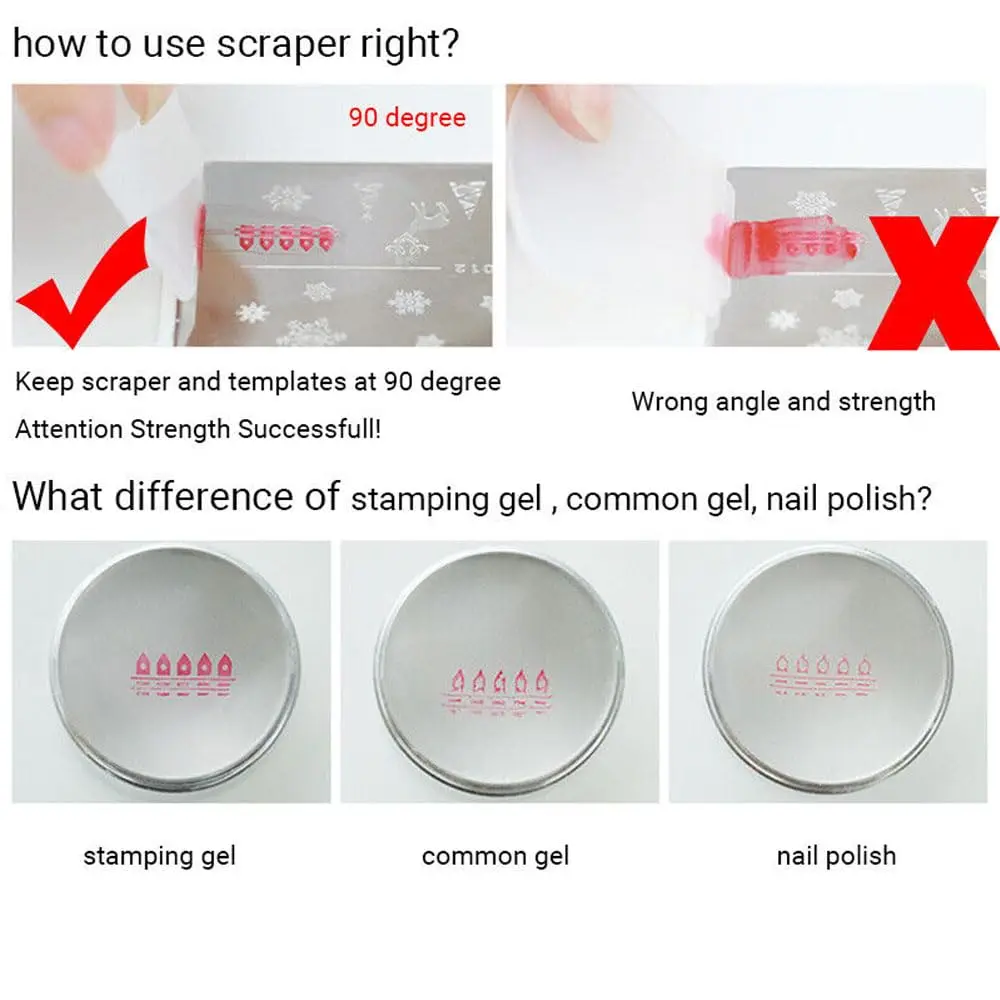 how to use scraper right?

90 degree

Keep scraper and templates at 90 degree

Attention Strength Successfull!

Wrong angle and strength

What difference of stamping gel , common gel, nail polish?

stamping gel

common gel

nail polish