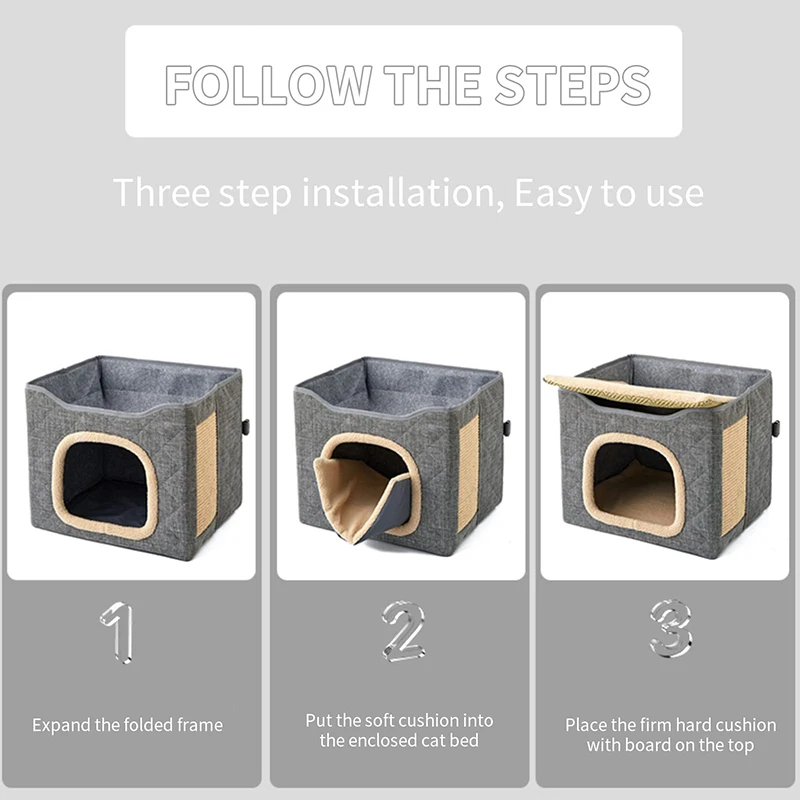 FOLLOW THE STEPS

Three step installation, Easy to use

1

Expand the folded frame

2

Put the soft cushion into the enclosed cat bed

3

Place the firm hard cushion with board on the top