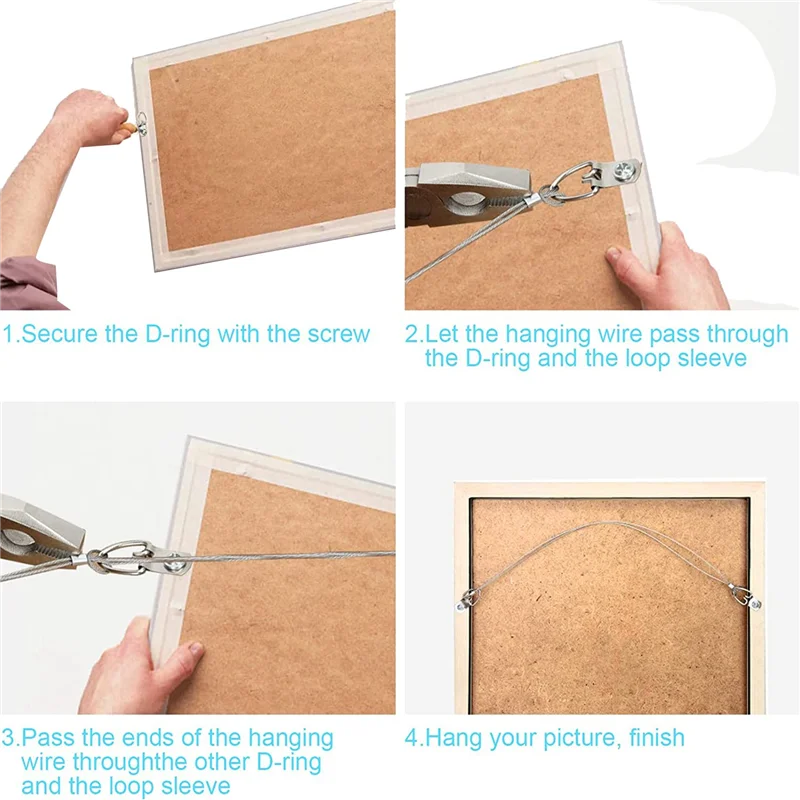 1.Secure the D-ring with the screw

2.Let the hanging wire pass through the D-ring and the loop sleeve

3.Pass the ends of the hanging wire throughthe other D-ring and the loop sleeve

4.Hang your picture, finish