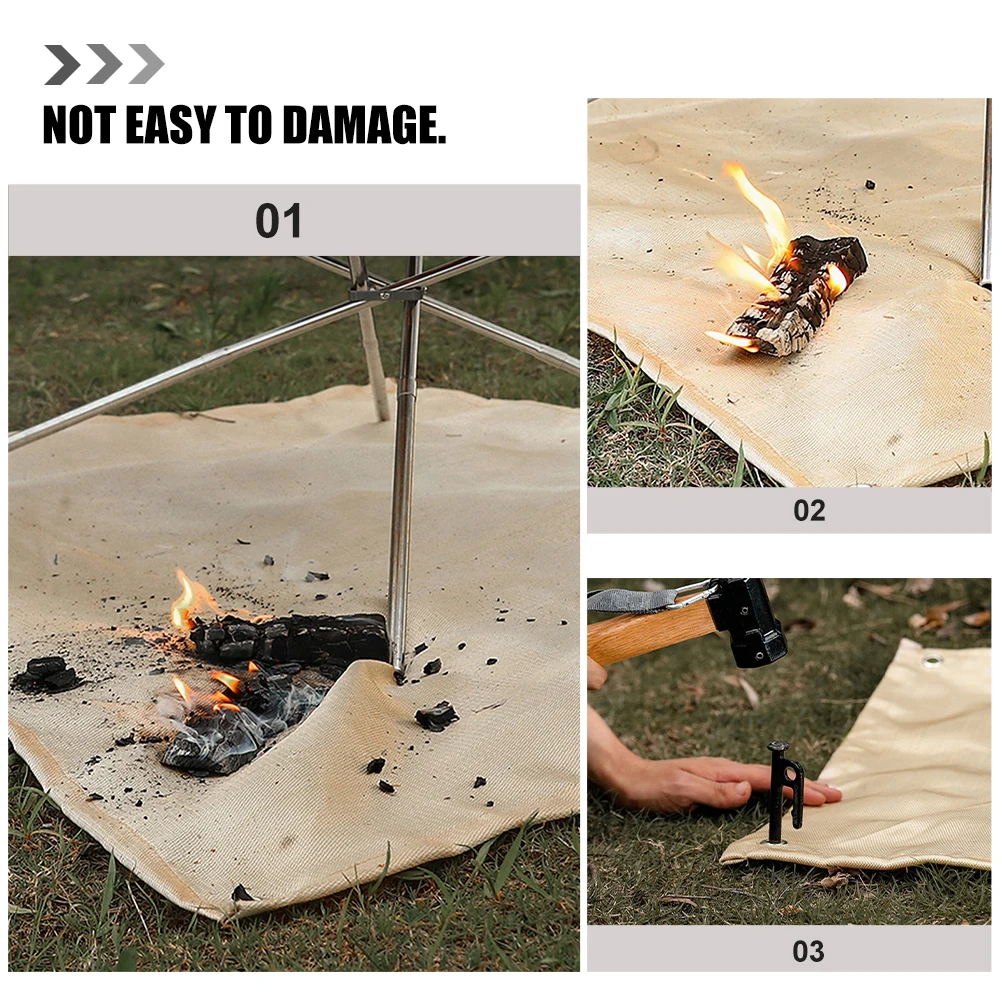 NOT EASY TO DAMAGE.

01

02

03