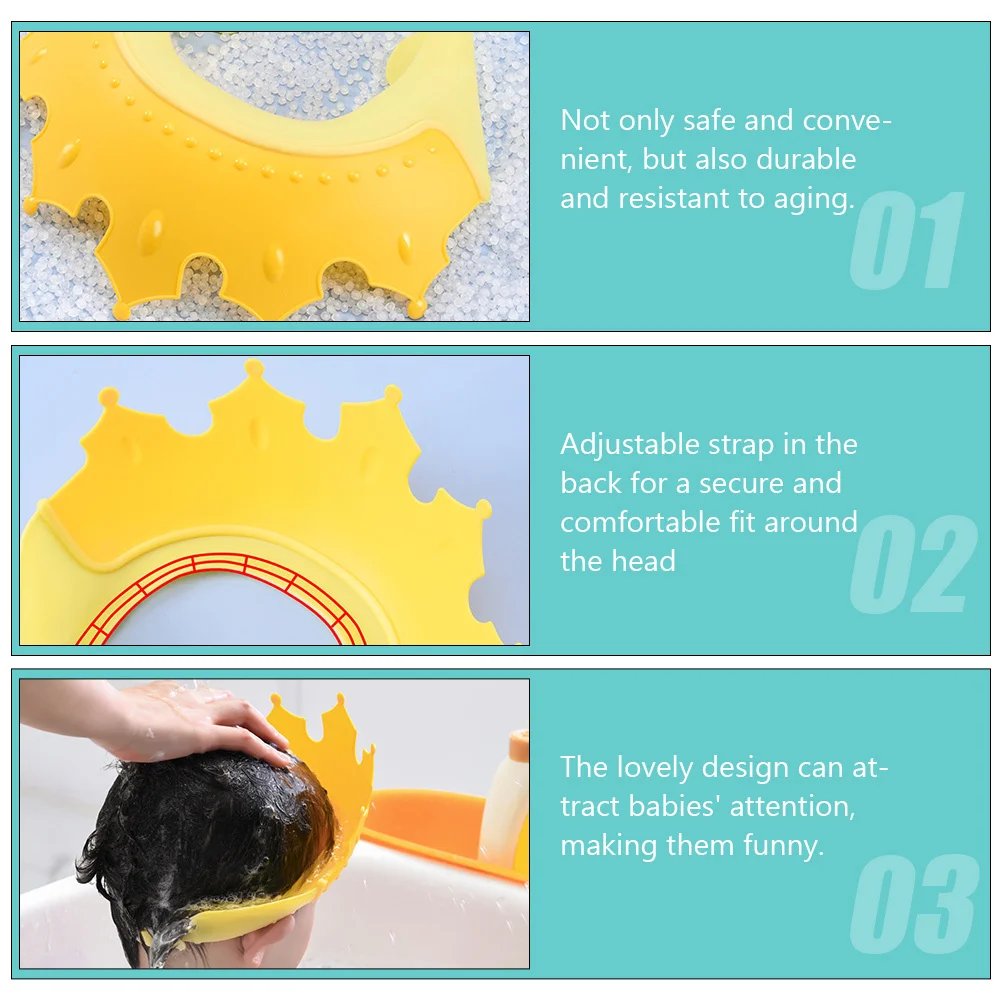 Not only safe and convenient, but also durable and resistant to aging.

01

Adjustable strap in the back for a secure and comfortable fit around the head

02

The lovely design can attract babies' attention, making them funny.

03