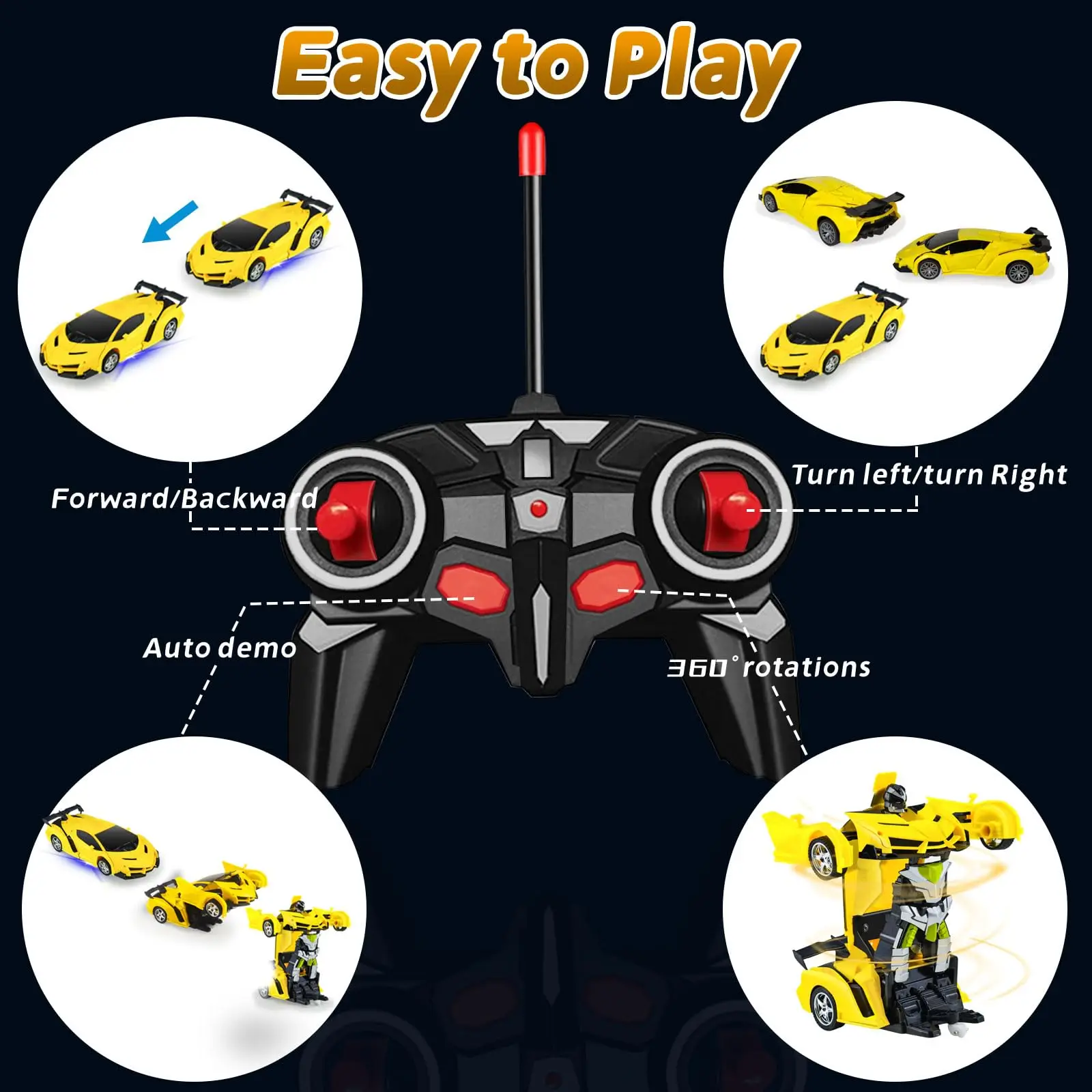 Easy to Play

Forward/Backward

Turn left/turn Right

Auto demo

360° rotations