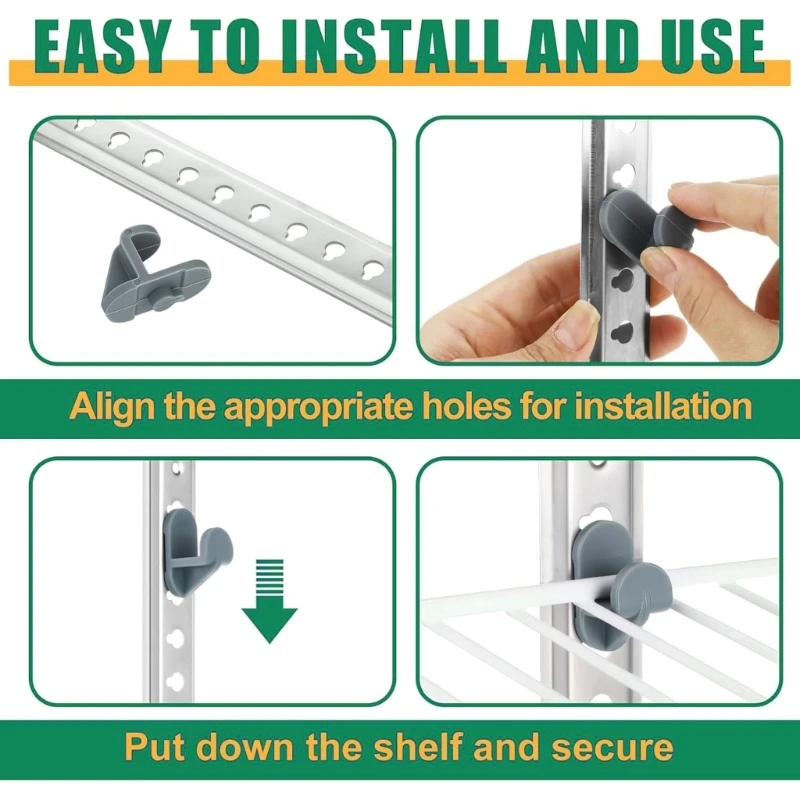 EASY TO INSTALL AND USE

Align the appropriate holes for installation

Put down the shelf and secure