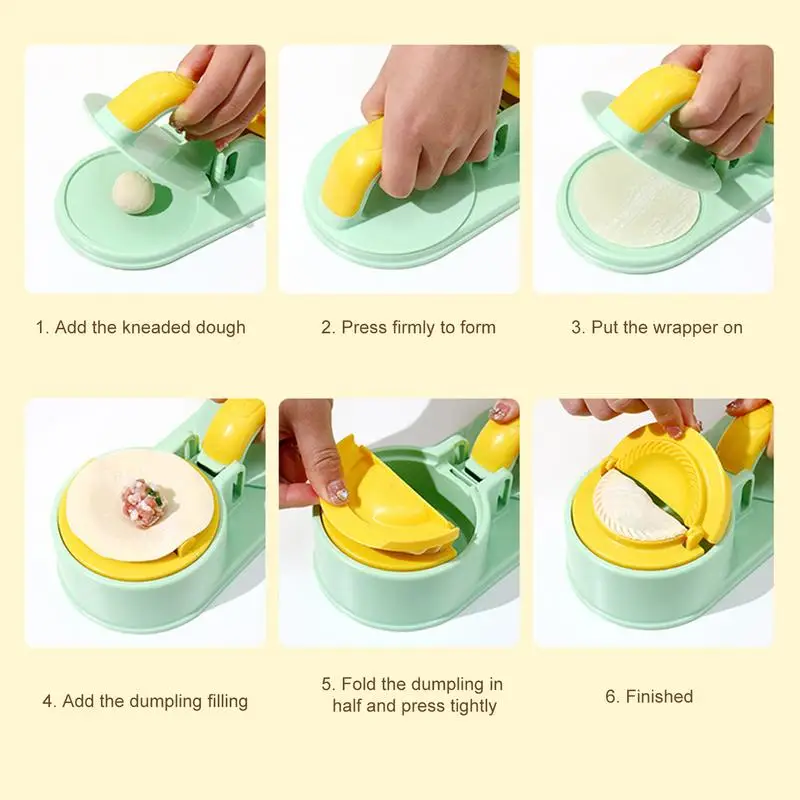 1. Add the kneaded dough

2. Press firmly to form

3. Put the wrapper on

4. Add the dumpling filling

5. Fold the dumpling in half and press tightly

6. Finished