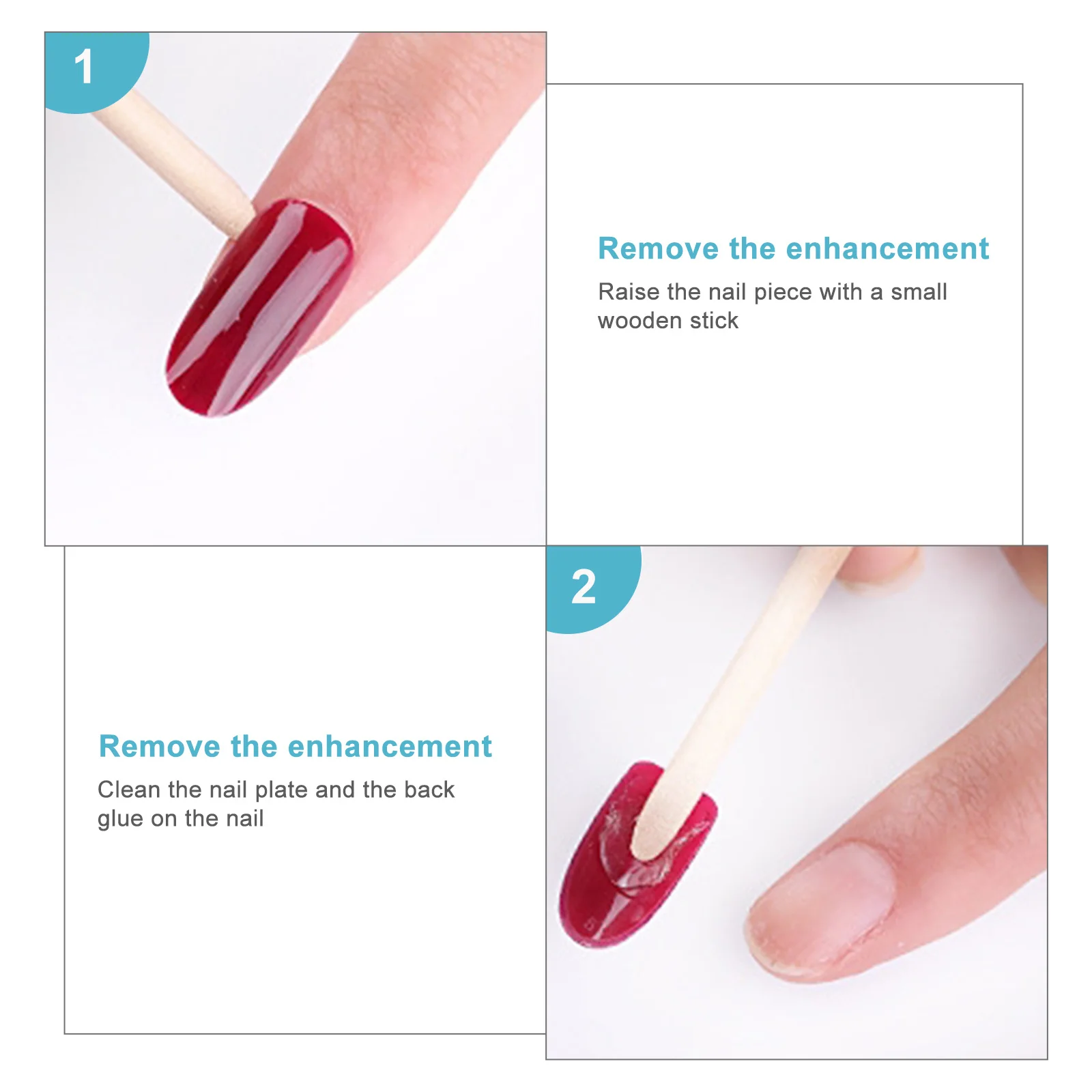 1

Remove the enhancement

Raise the nail piece with a small wooden stick

2

Remove the enhancement

Clean the nail plate and the back glue on the nail