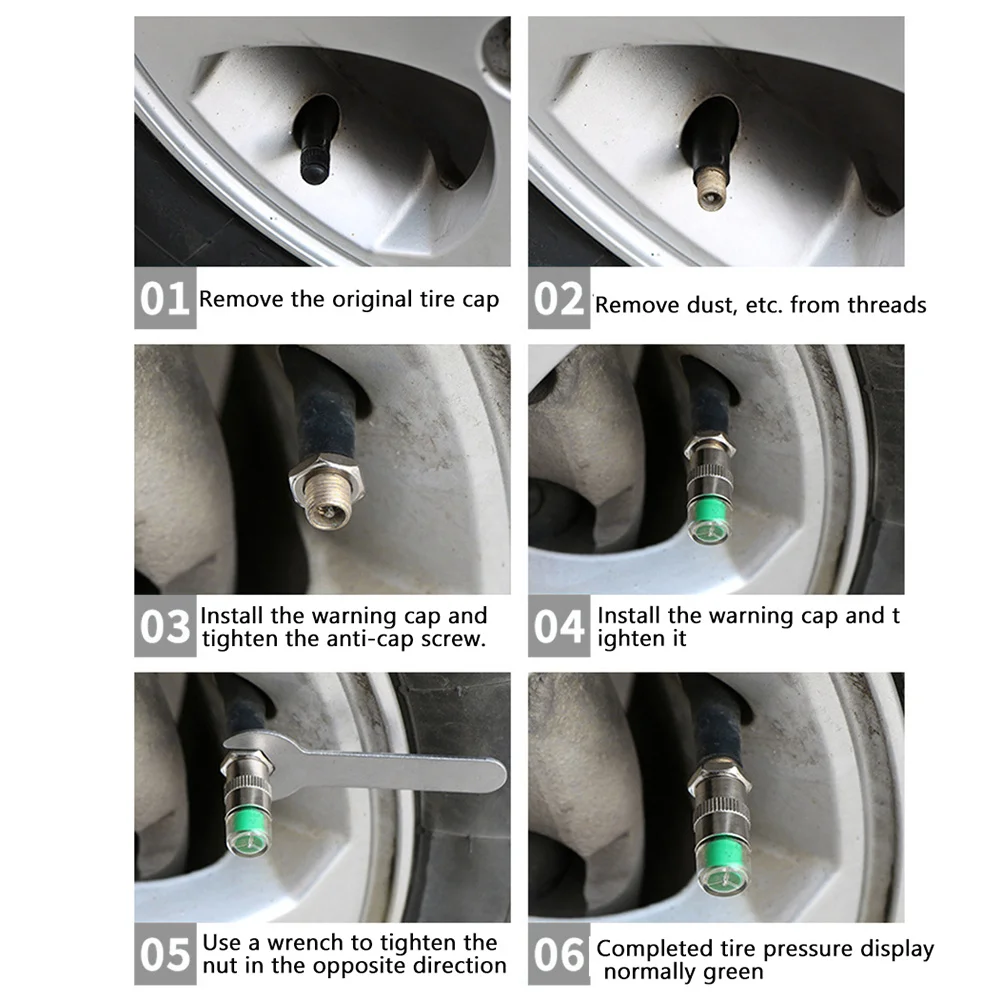 01 Remove the original tire cap

02 Remove dust, etc. from threads

03 Install the warning cap and tighten the anti-cap screw.

04 Install the warning cap and t ighten it

05 Use a wrench to tighten the nut in the opposite direction

06 Completed tire pressure display normally green