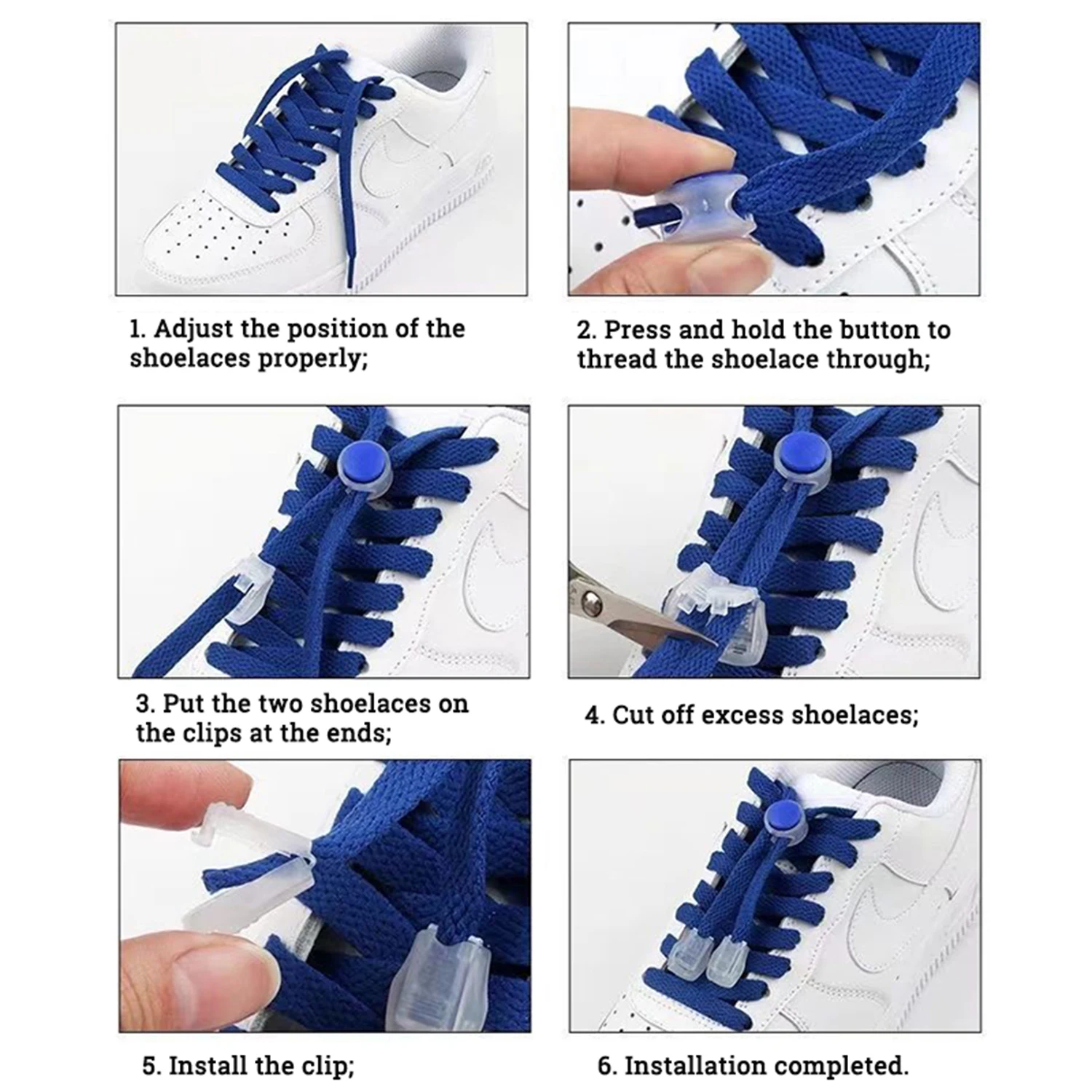 1. Adjust the position of the shoelaces properly;

2. Press and hold the button to thread the shoelace through;

3. Put the two shoelaces on the clips at the ends;

4. Cut off excess shoelaces;

5. Install the clip;

6. Installation completed.