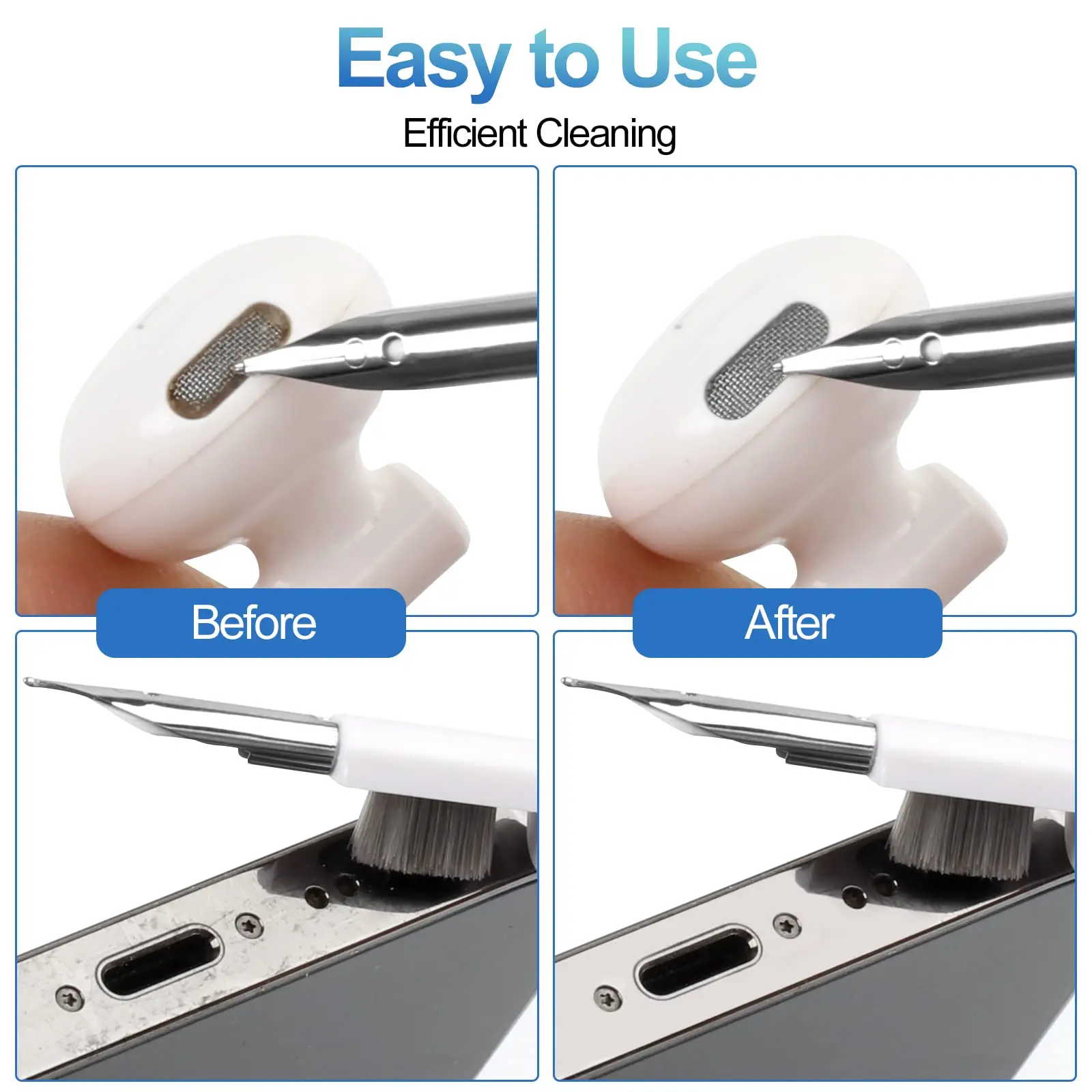 Easy to Use
Efficient Cleaning

Before

After