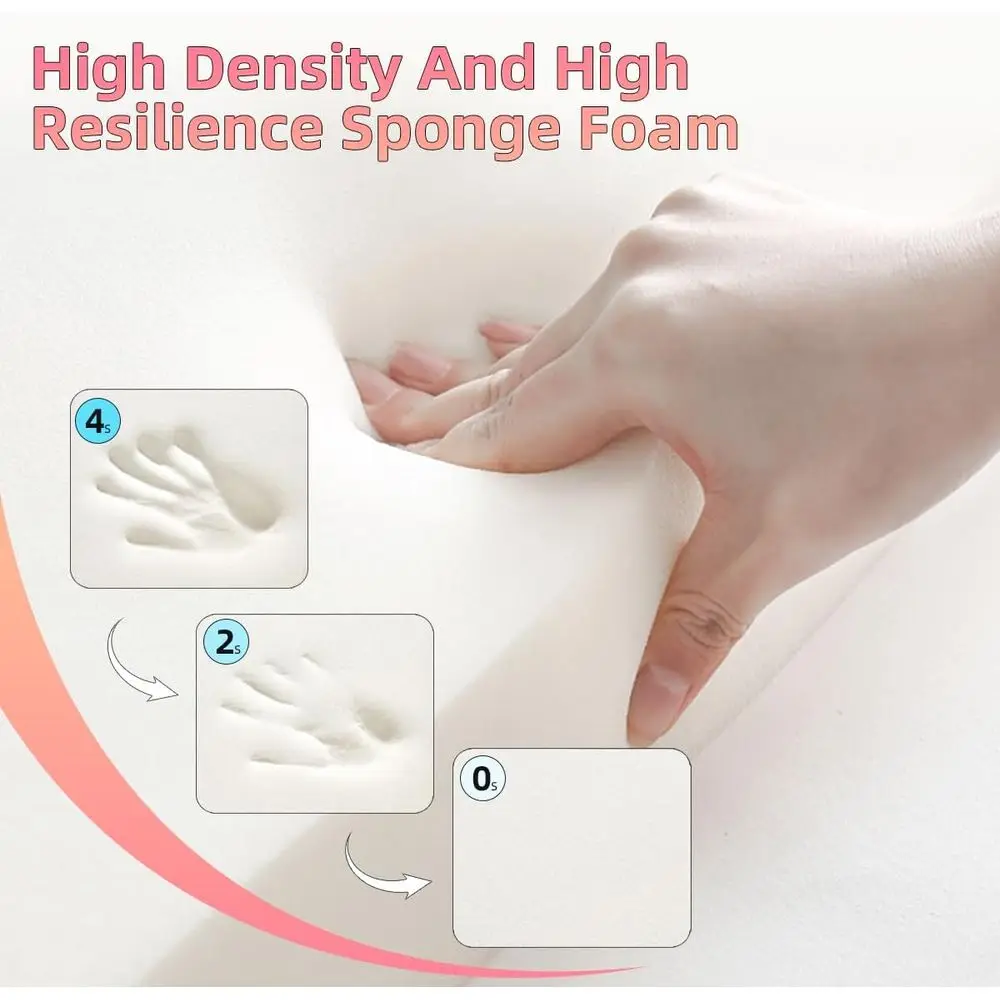 High Density And High Resilience Sponge Foam

4s

2s

0s