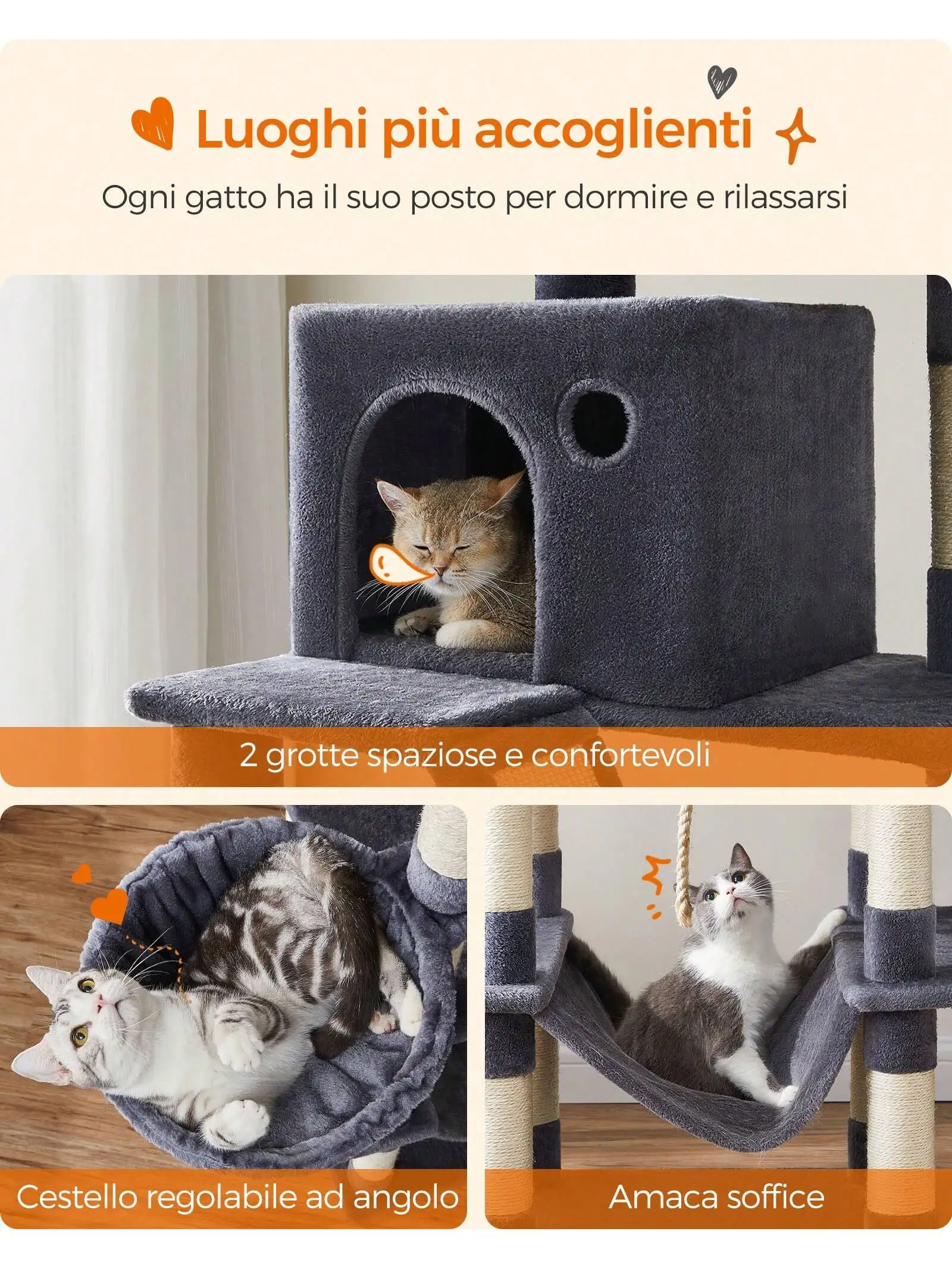 Luoghi più accoglienti

Ogni gatto ha il suo posto per dormire e rilassarsi

2 grotte spaziose e confortevoli

Cestello regolabile ad angolo

Amaca soffice