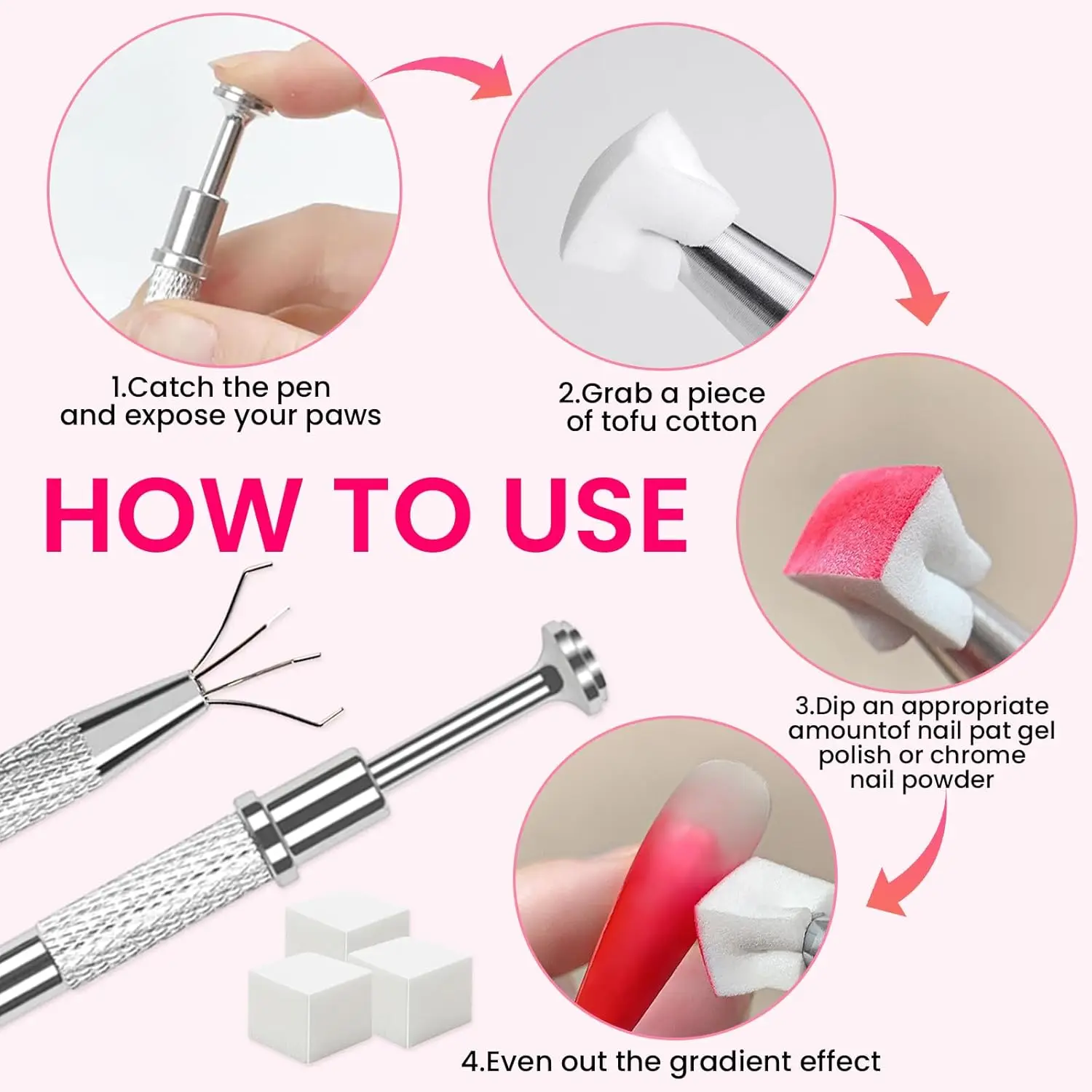 1.Catch the pen and expose your paws

2.Grab a piece of tofu cotton

HOW TO USE

3.Dip an appropriate amountof nail pat gel polish or chrome nail powder

4.Even out the gradient effect