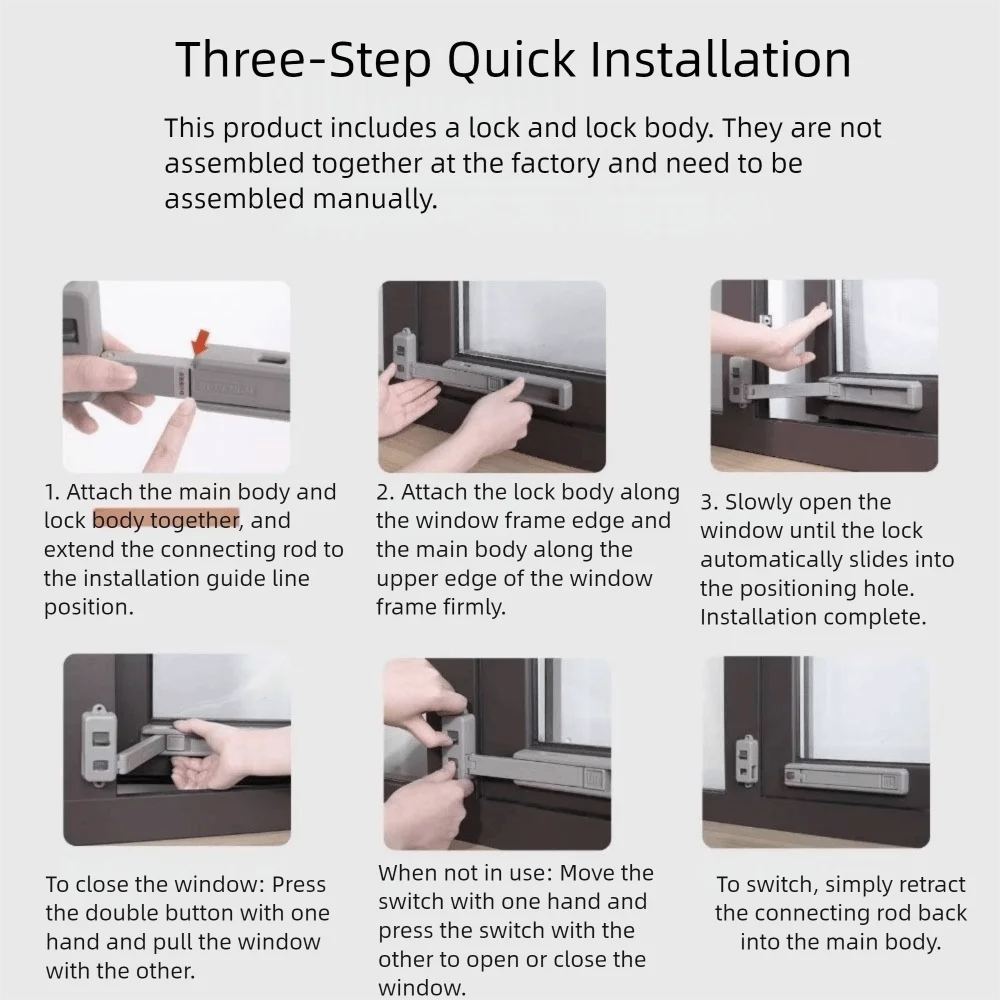 Three-Step Quick Installation

This product includes a lock and lock body. They are not assembled together at the factory and need to be assembled manually.

1. Attach the main body and lock body together, and extend the connecting rod to the installation guide line position.

2. Attach the lock body along the window frame edge and the main body along the upper edge of the window frame firmly.

3. Slowly open the window until the lock automatically slides into the positioning hole. Installation complete.

To close the window: Press the double button with one hand and pull the window with the other.

When not in use: Move the switch with one hand and press the switch with the other to open or close the window.

To switch, simply retract the connecting rod back into the main body.