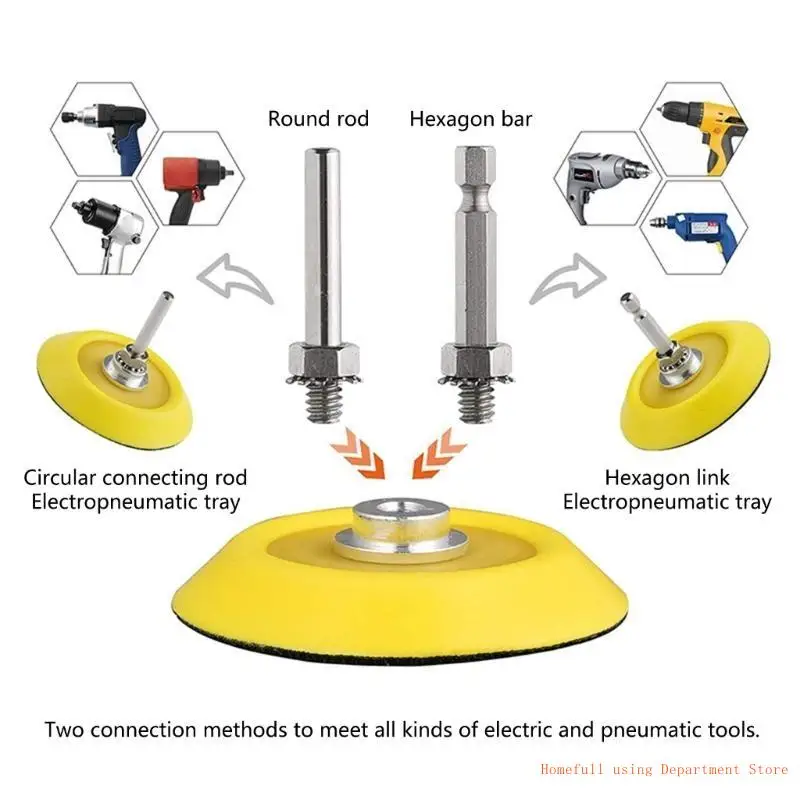 Round rod

Hexagon bar

Circular connecting rod
Electropneumatic tray

Hexagon link
Electropneumatic tray

Two connection methods to meet all kinds of electric and pneumatic tools.

Homefull using Department Store