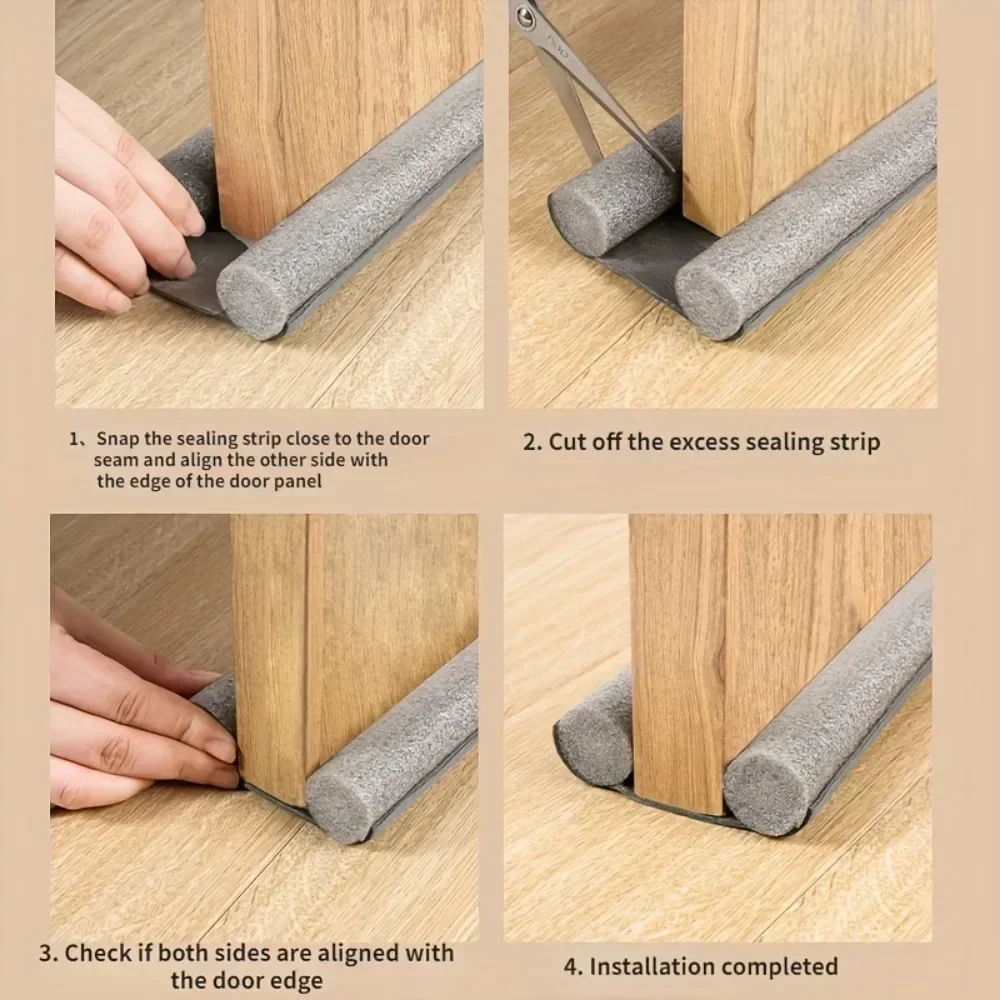 1、Snap the sealing strip close to the door seam and align the other side with the edge of the door panel

2. Cut off the excess sealing strip

3. Check if both sides are aligned with the door edge

4. Installation completed