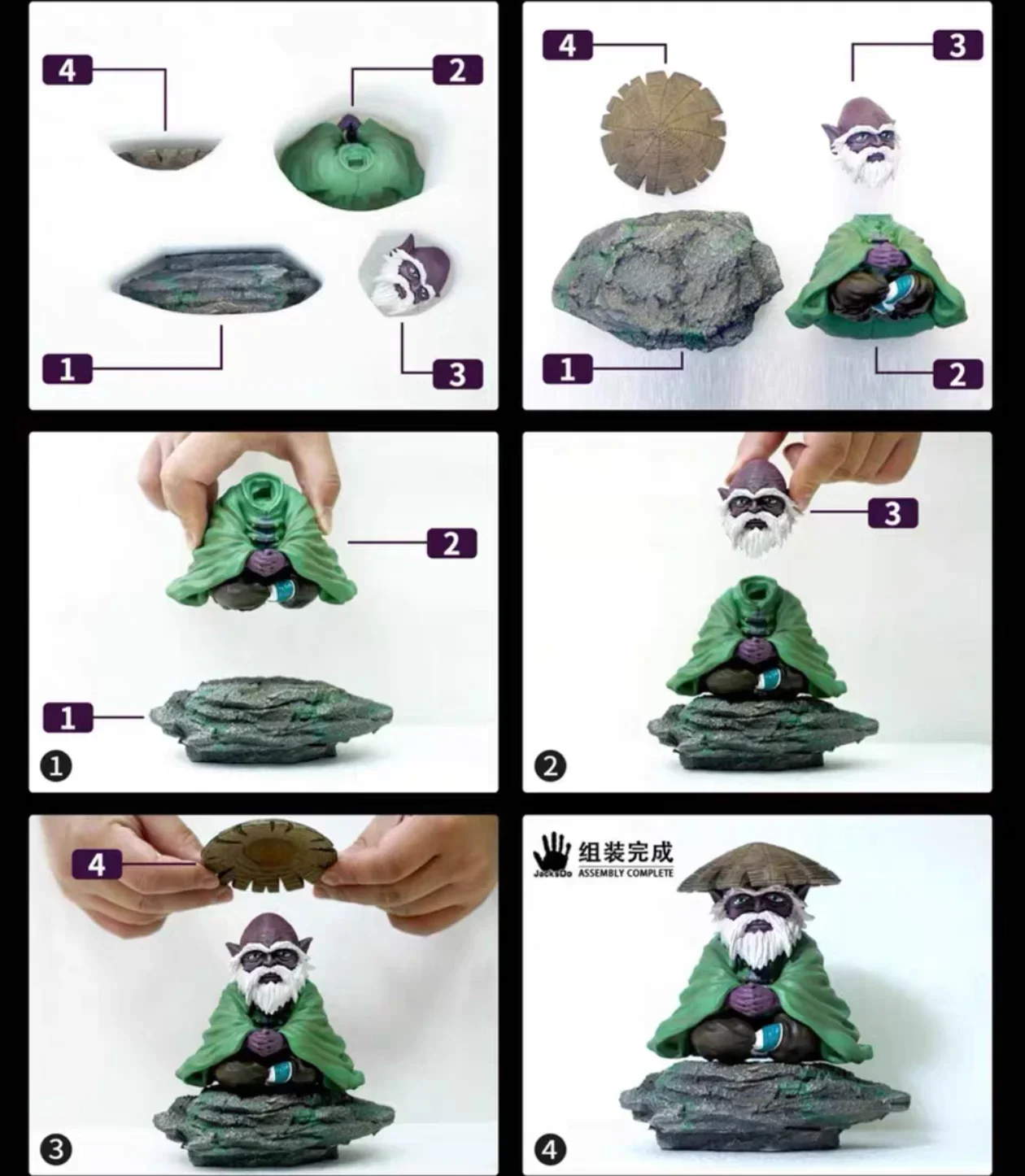 4
2
1
3

4
3
1
2

2
1
❶

3
❷

4
❸

JacksDo 组装完成
ASSEMBLY COMPLETE
❹