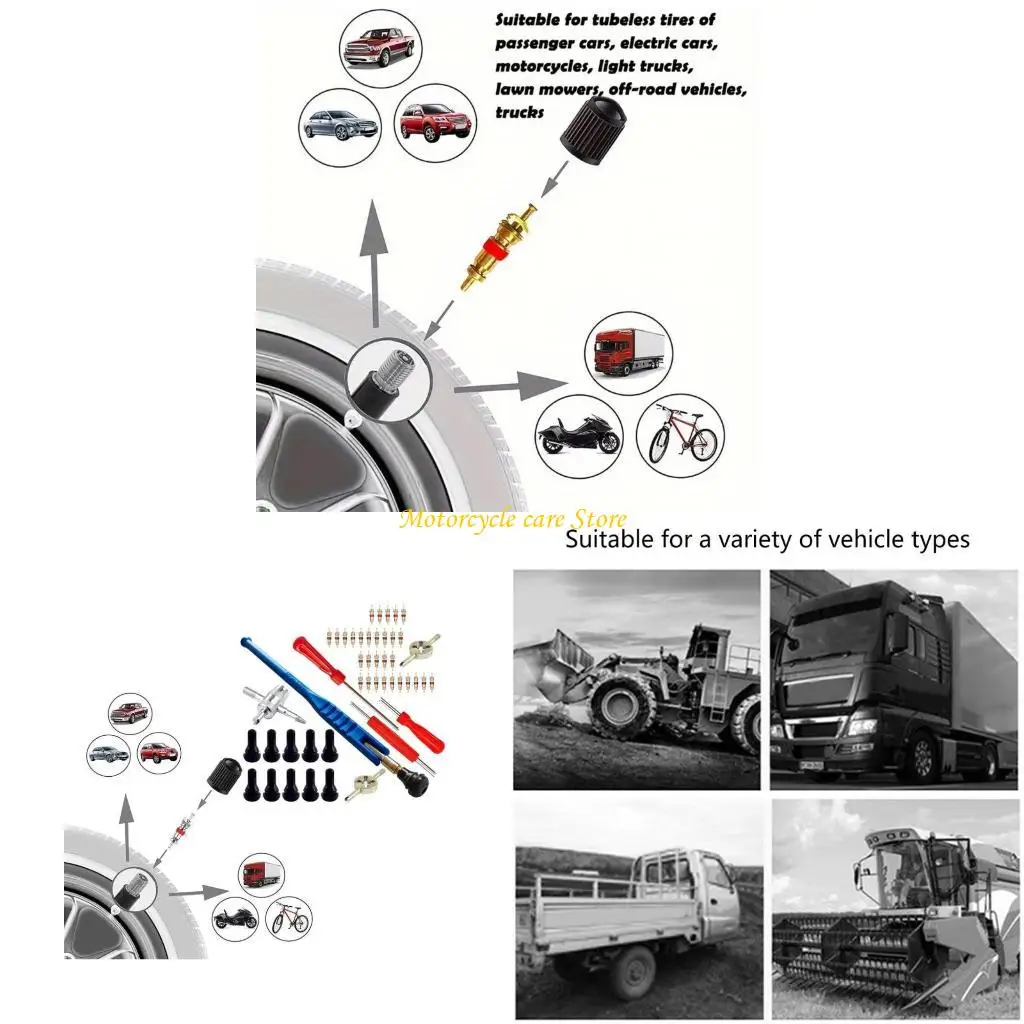 Suitable for tubeless tires of passenger cars, electric cars, motorcycles, light trucks, lawn mowers, off-road vehicles, trucks

Motorcycle care Store

Suitable for a variety of vehicle types