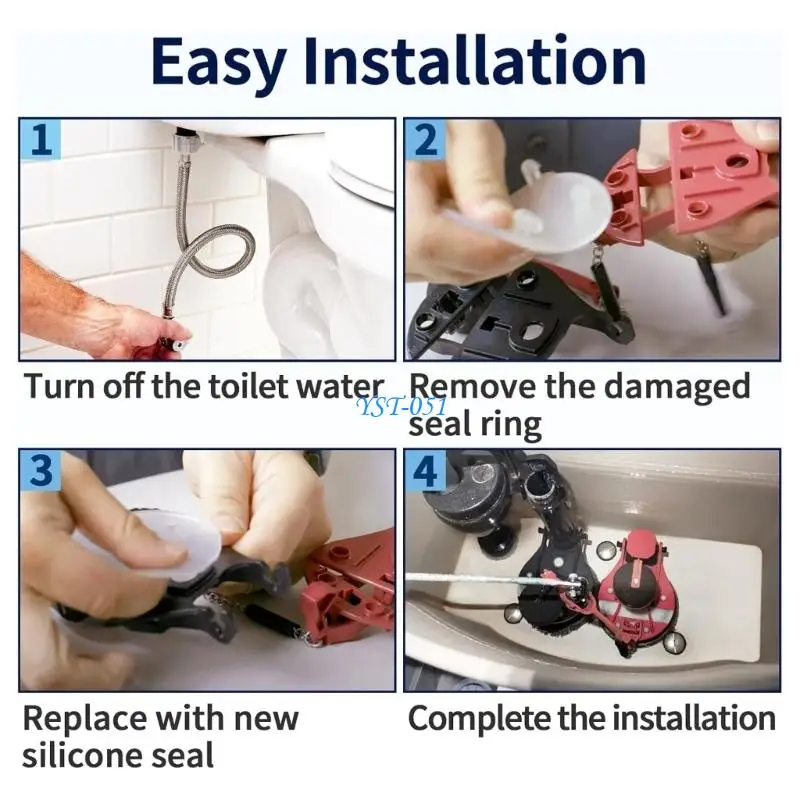 Easy Installation

1

Turn off the toilet water

2

Remove the damaged seal ring

YST-051

3

Replace with new silicone seal

4

Complete the installation